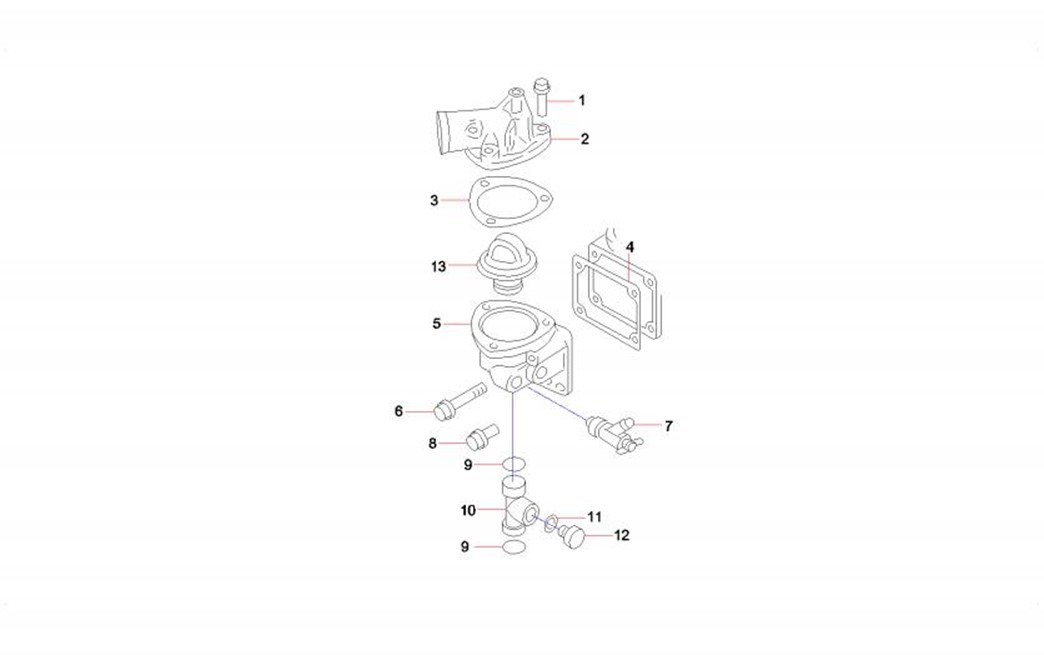 1
2
3
4
13
5
6
7
8
9
10
11
12
9