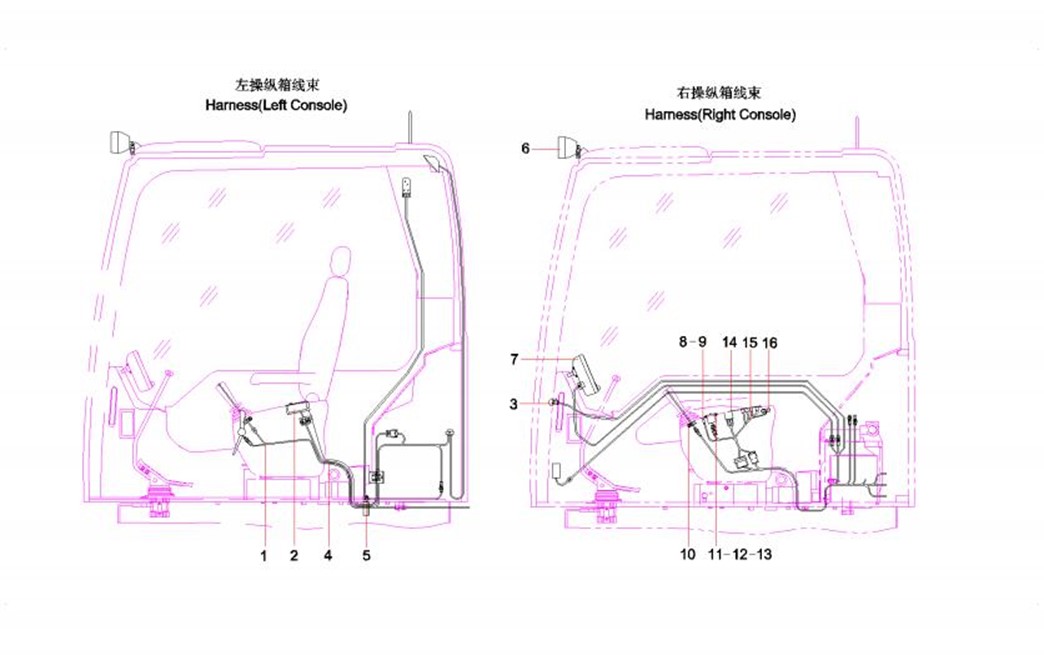 左操纵箱线束
Harness(Left Console)

1 2 4 5

右操纵箱线束
Harness(Right Console)

6
7
3
8-9 14 15 16
10 11-12-13