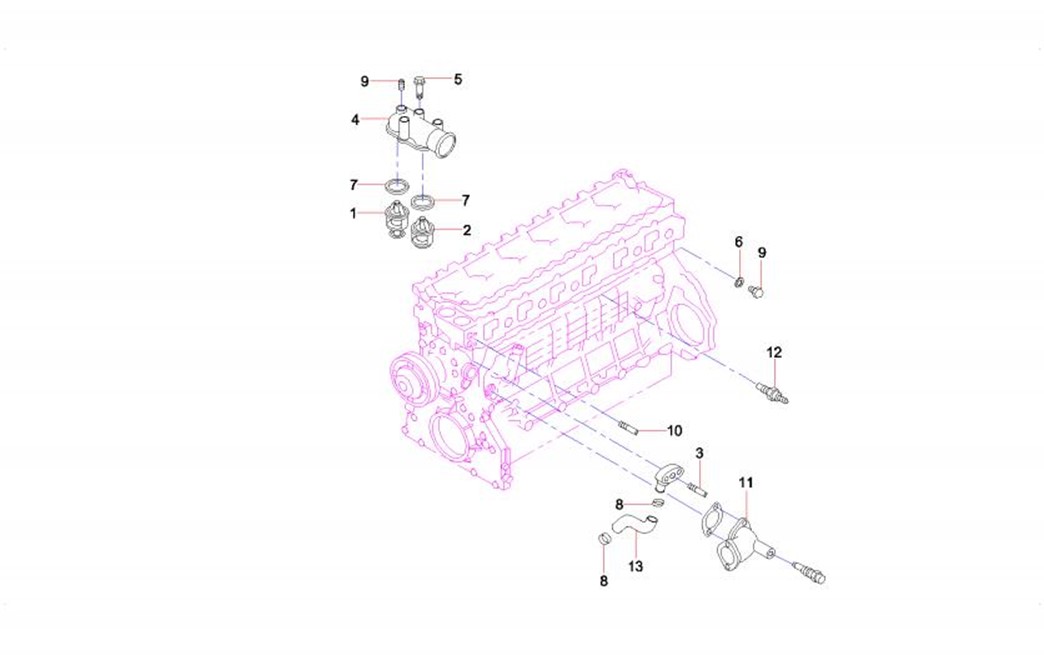 9
5
4
7
7
1
2
6
9
12
10
3
11
8
8
13