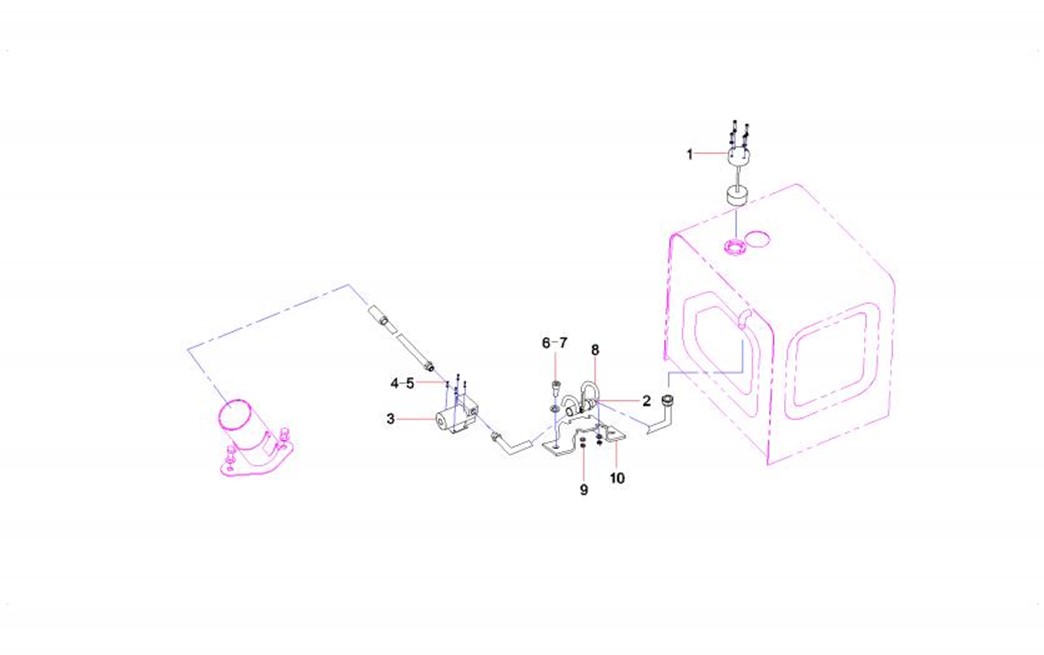 1

6-7

8

4-5

2

3

9

10