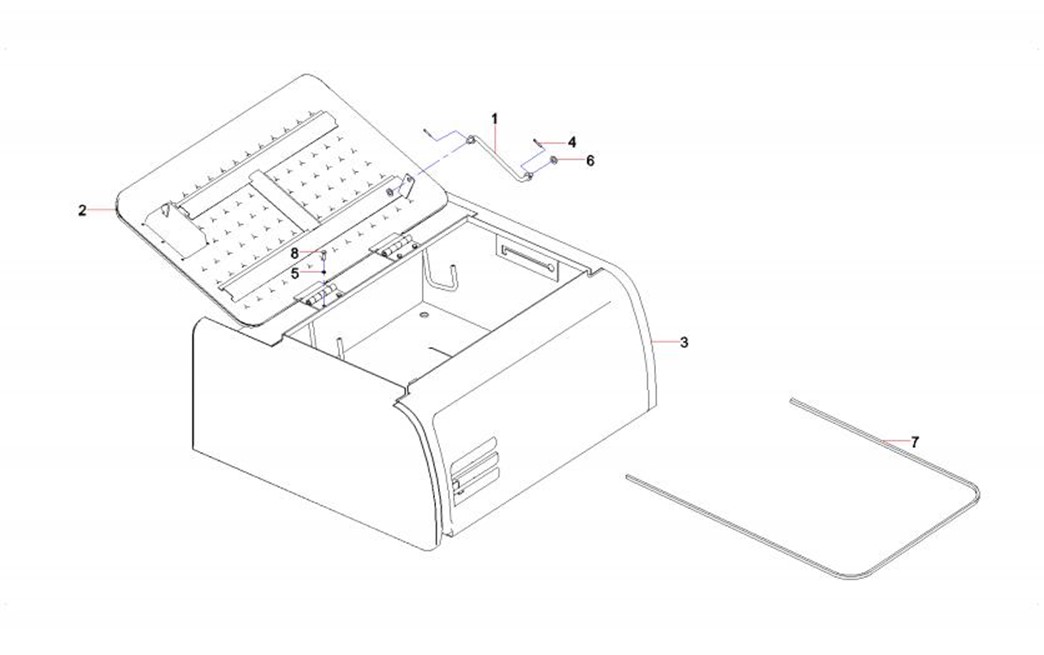 1
4
6
2
8
5
3
7