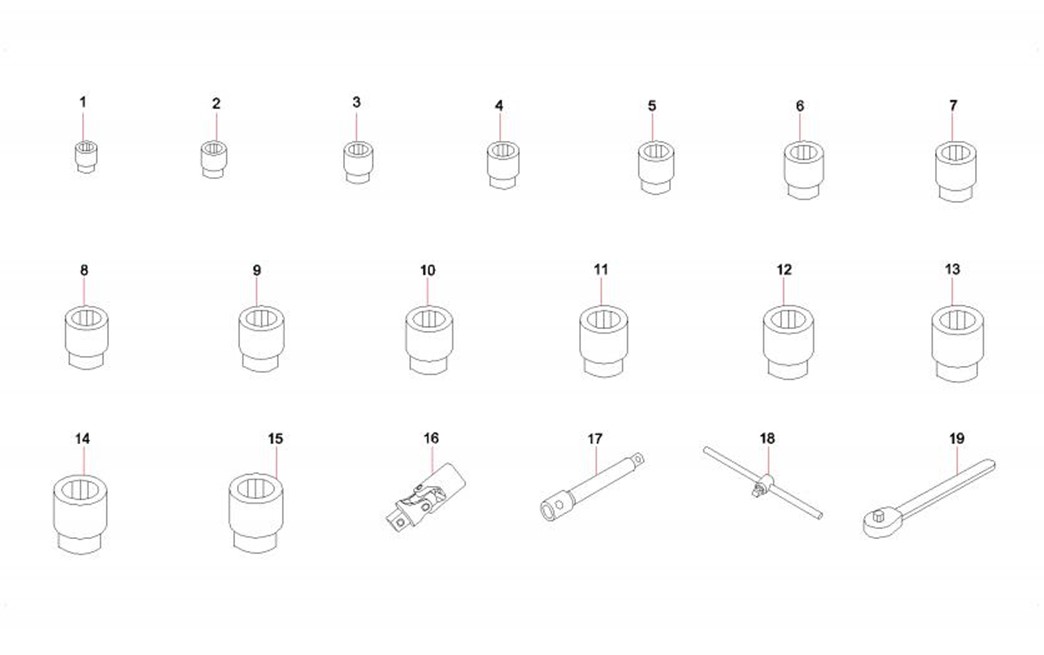 1 2 3 4 5 6 7

8 9 10 11 12 13

14 15 16 17 18 19