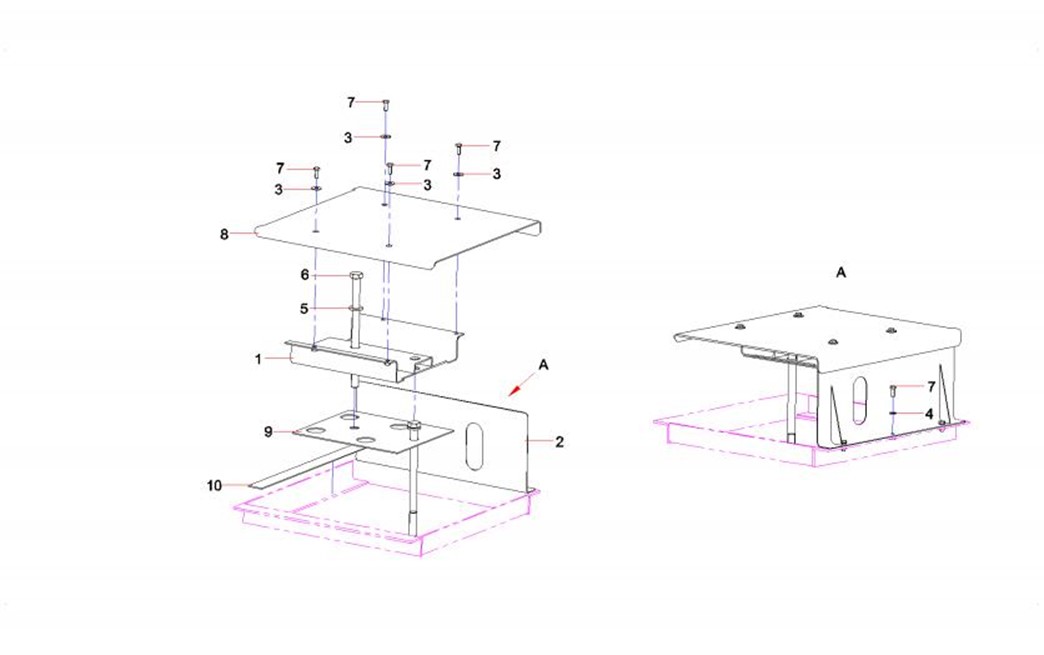 7
3
7
7
7
3
3
3
8
6
5
1
A
9
2
10
A
7
4