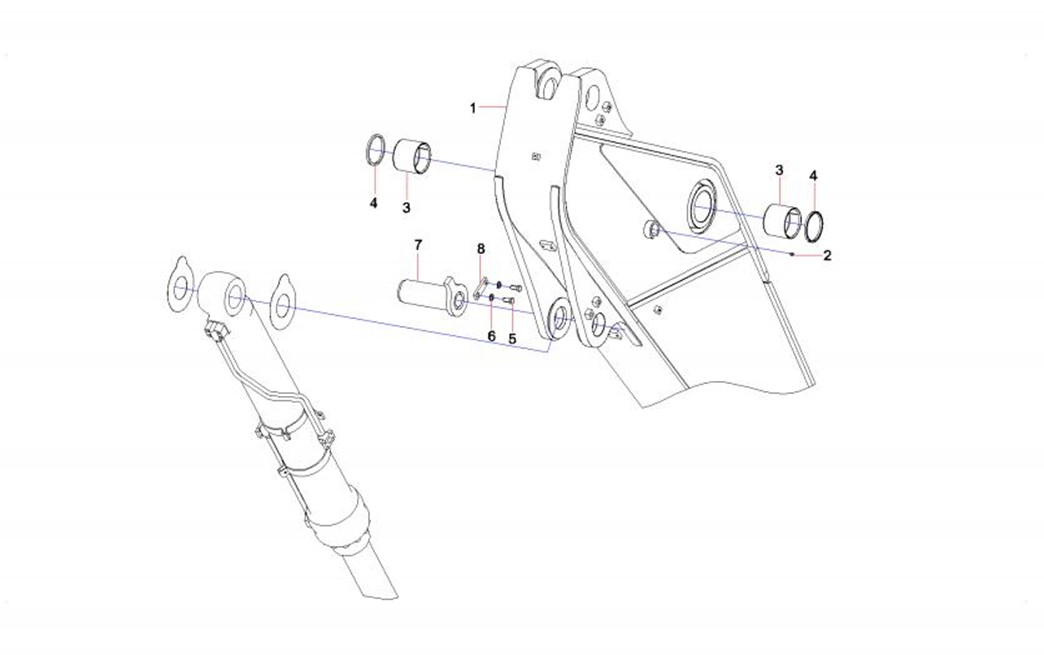 1
4
3
3
4
2
7
8
6
5