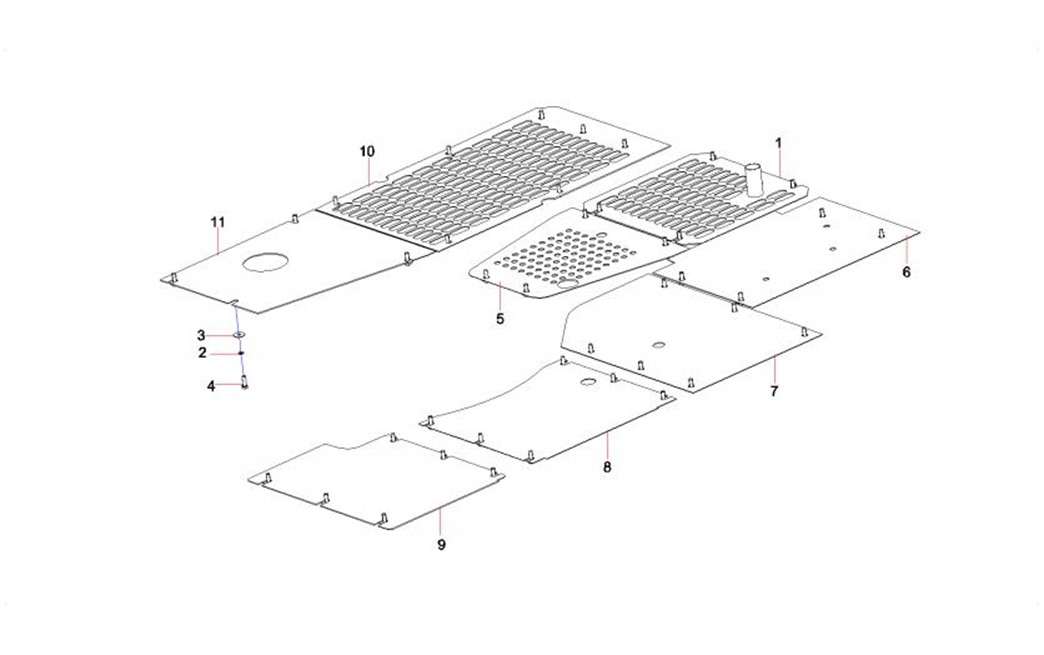 10
1
11
6
5
3
2
4
7
8
9