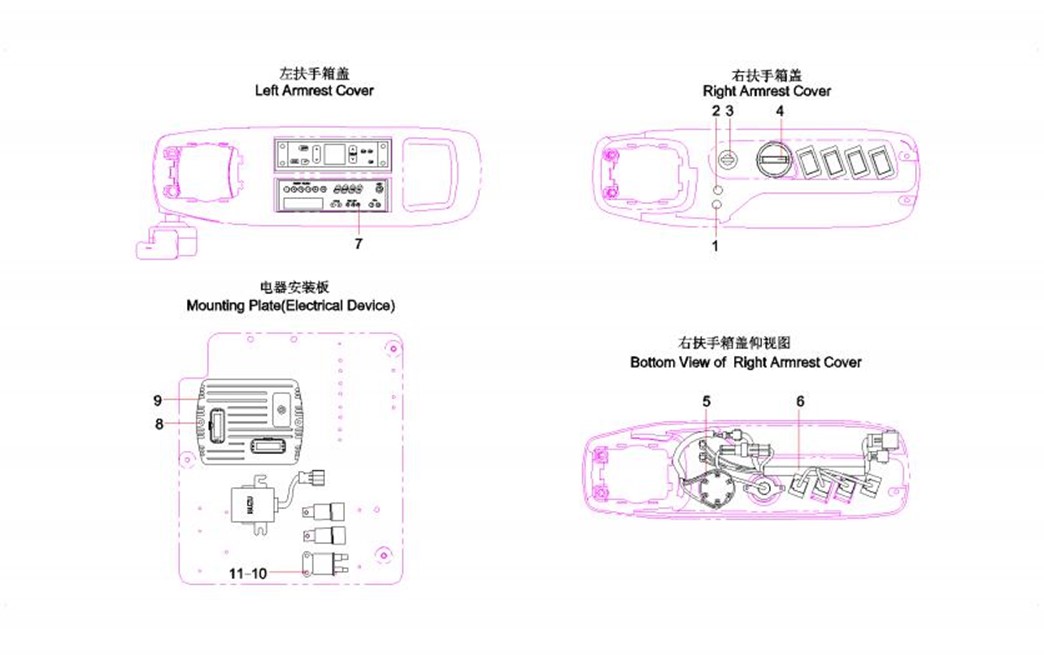 左扶手箱盖
Left Armrest Cover

7

右扶手箱盖
Right Armrest Cover

2 3

4

1

电器安装板
Mounting Plate(Electrical Device)

9

8

11-10

右扶手箱盖仰视图
Bottom View of Right Armrest Cover

5

6