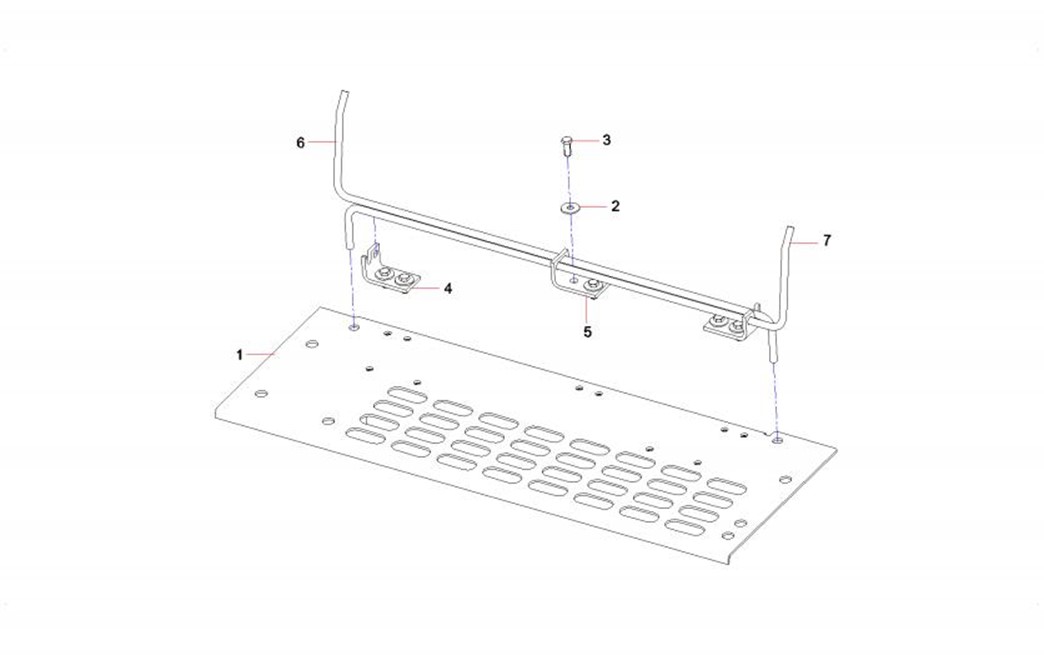 6
3
2
7
4
5
1