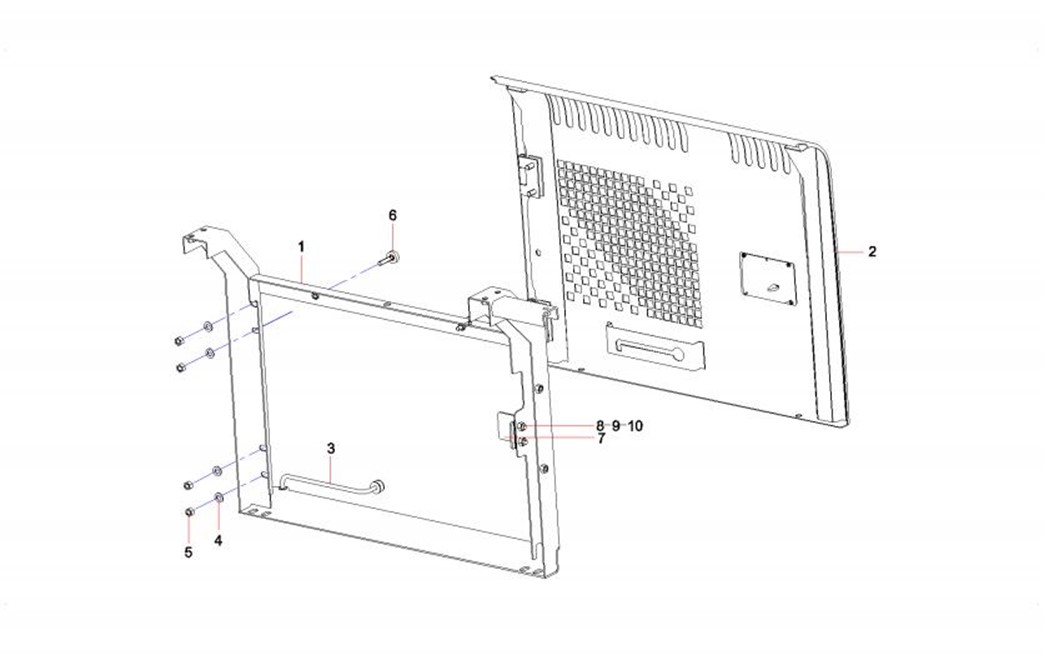 6
1
2
8 9 10
7
3
5
4