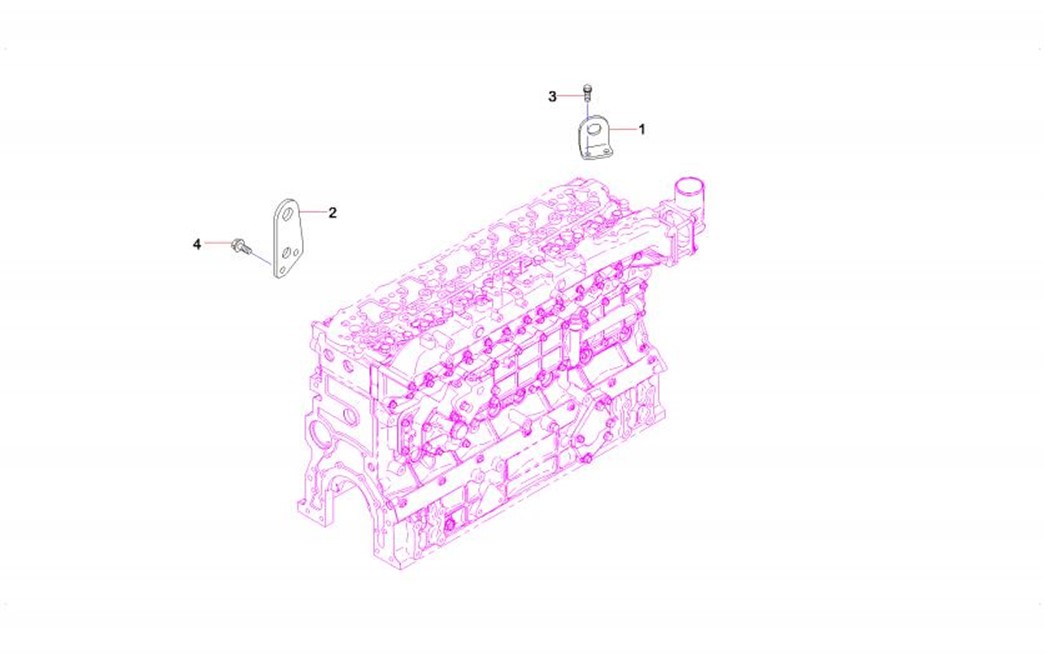 3
1
2
4