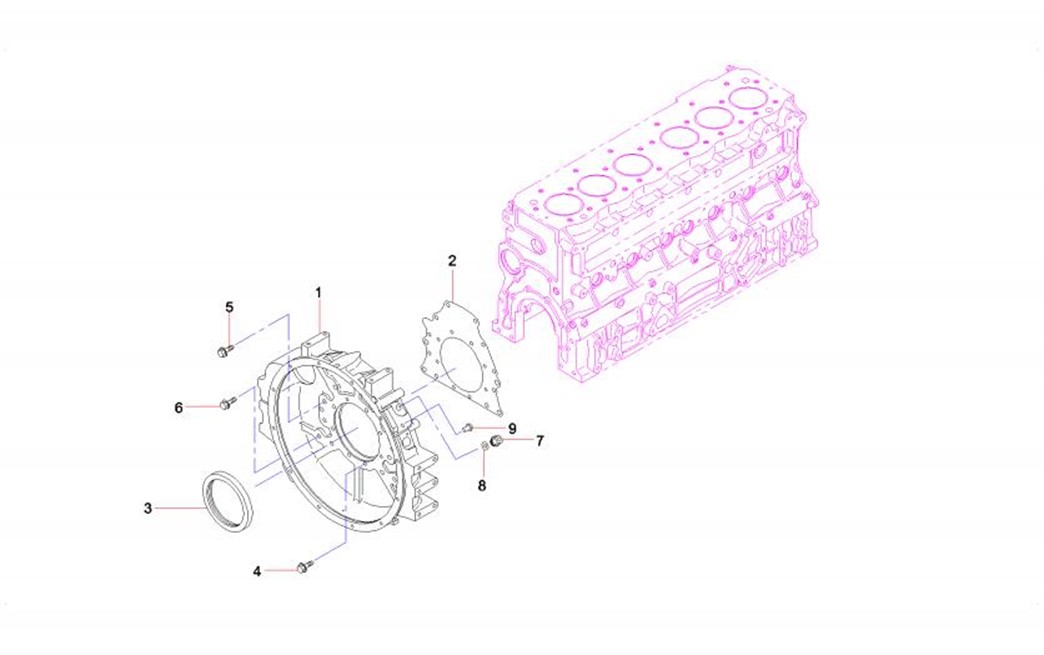 2
1
5
6
9
7
8
3
4