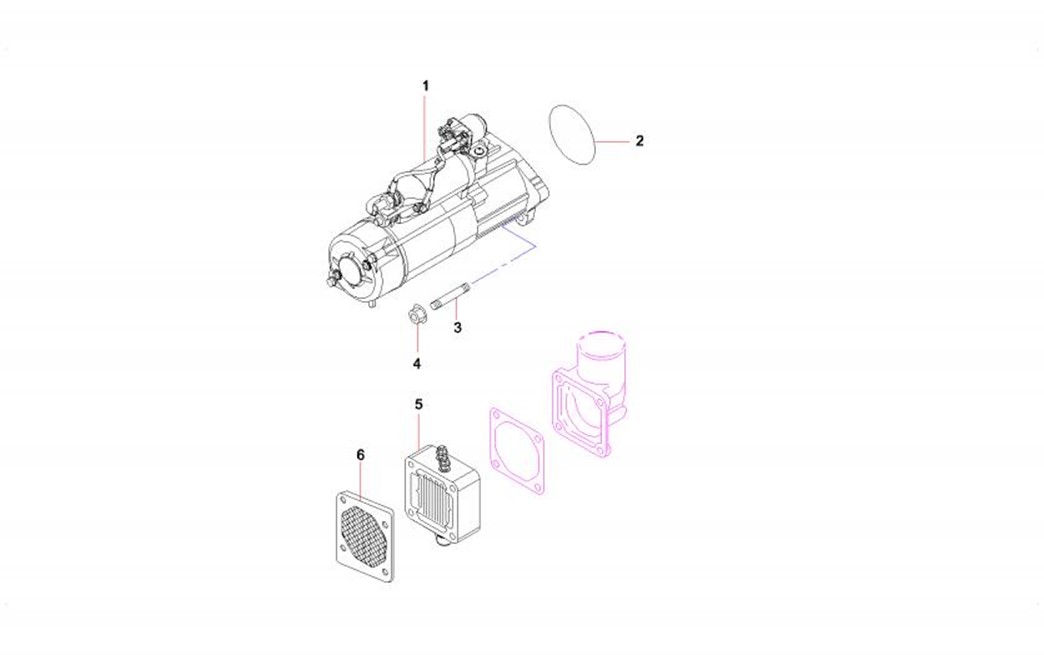 1
2
3
4
5
6