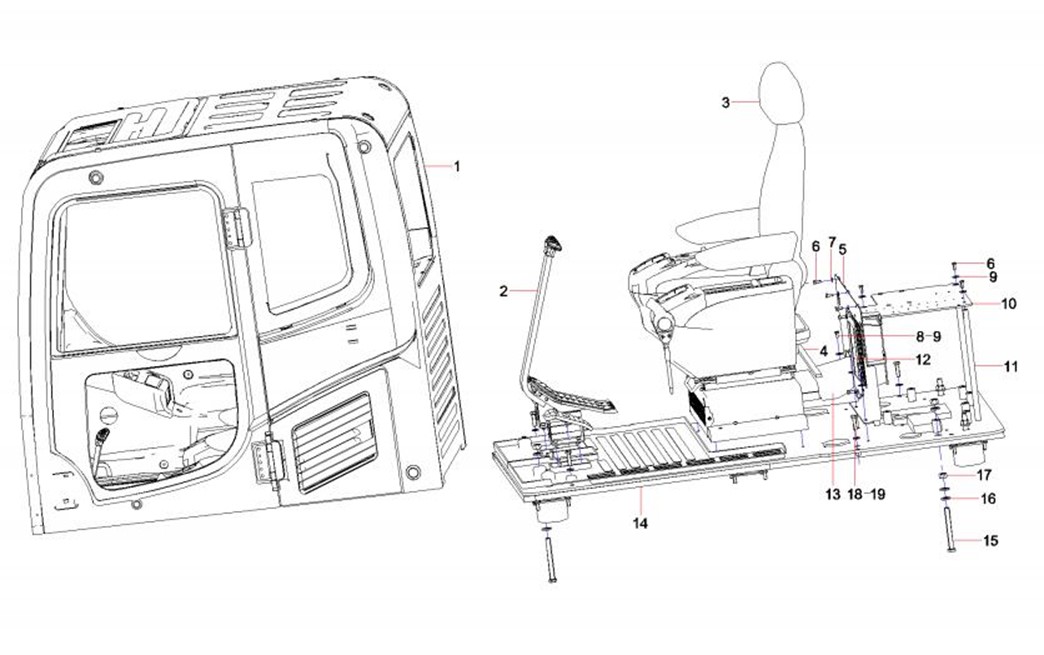 1
3
2
6
7
5
6
9
10
8-9
4
12
11
13
18-19
17
16
14
15