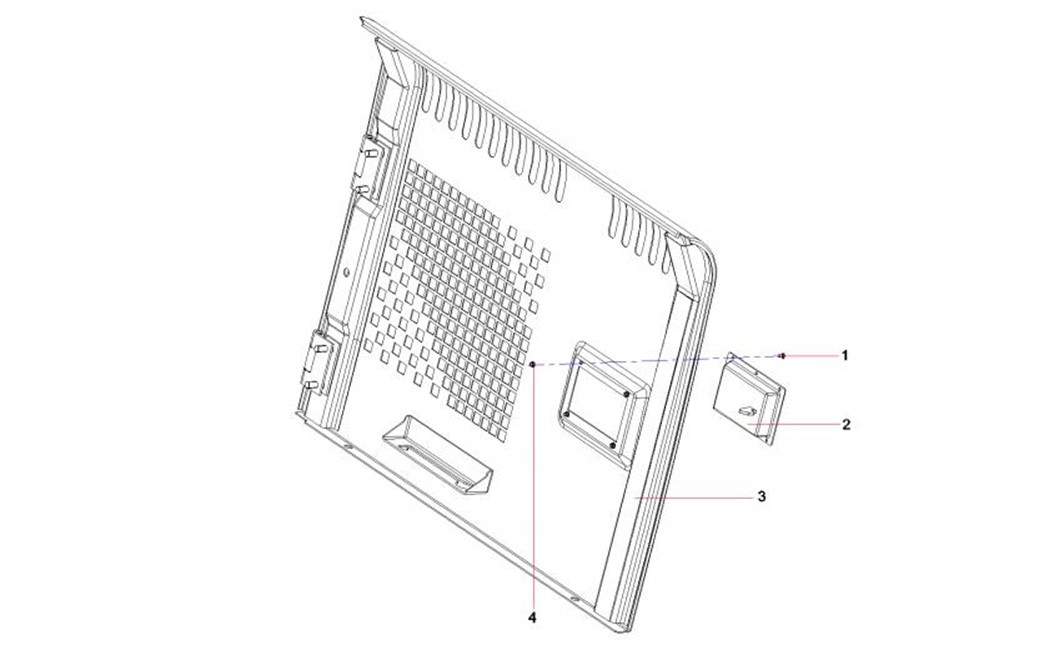 1
2
3
4