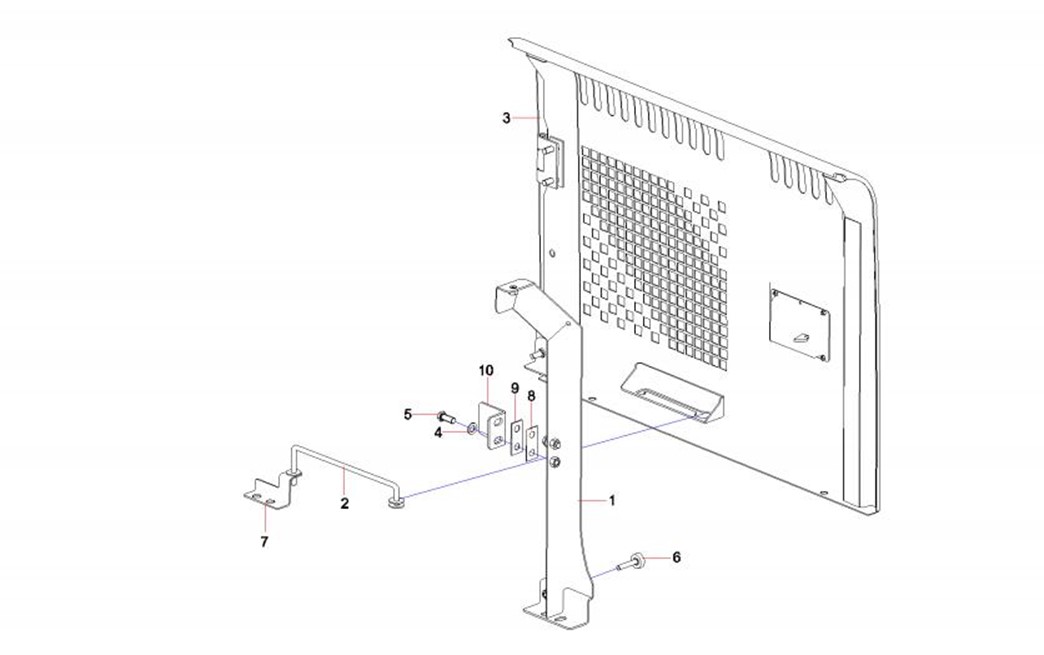 3
10
9
8
5
4
2
7
1
6