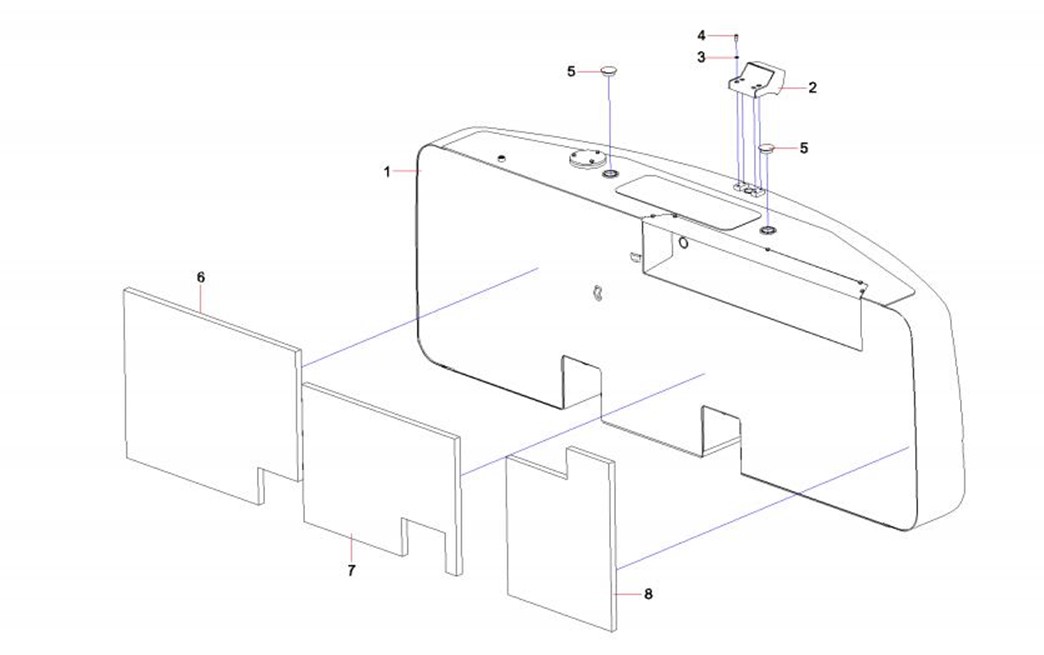 4
3
5
2
5
1
6
7
8