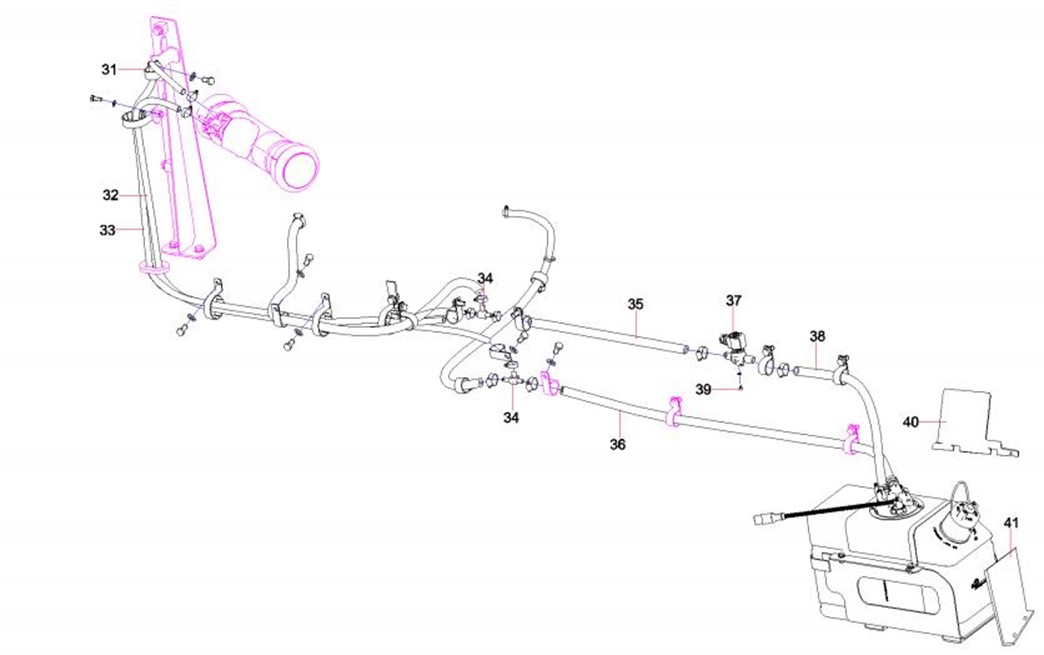 31
32
33
34
35
37
38
39
34
36
40
41