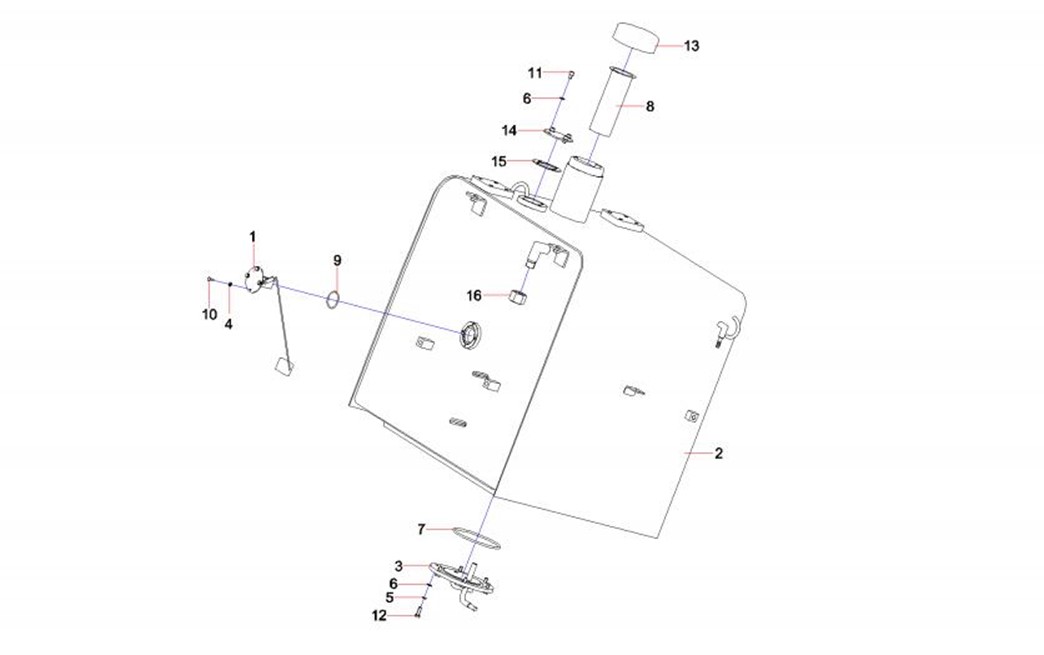 13
11
6
8
14
15
1
9
16
10
4
2
7
3
6
5
12