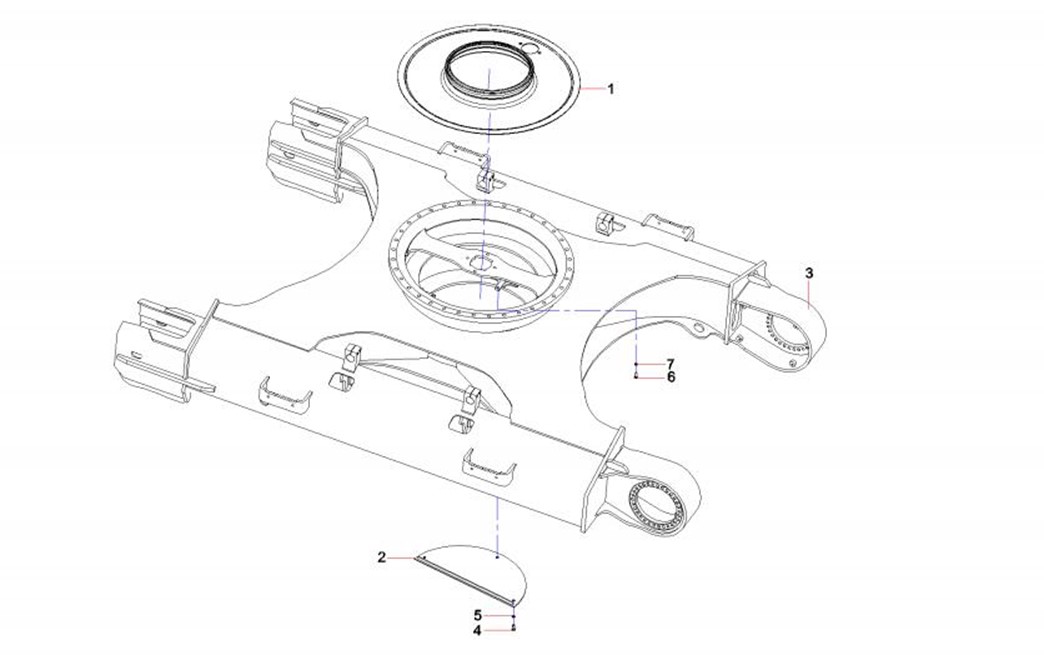 1
3
7
6
2
5
4