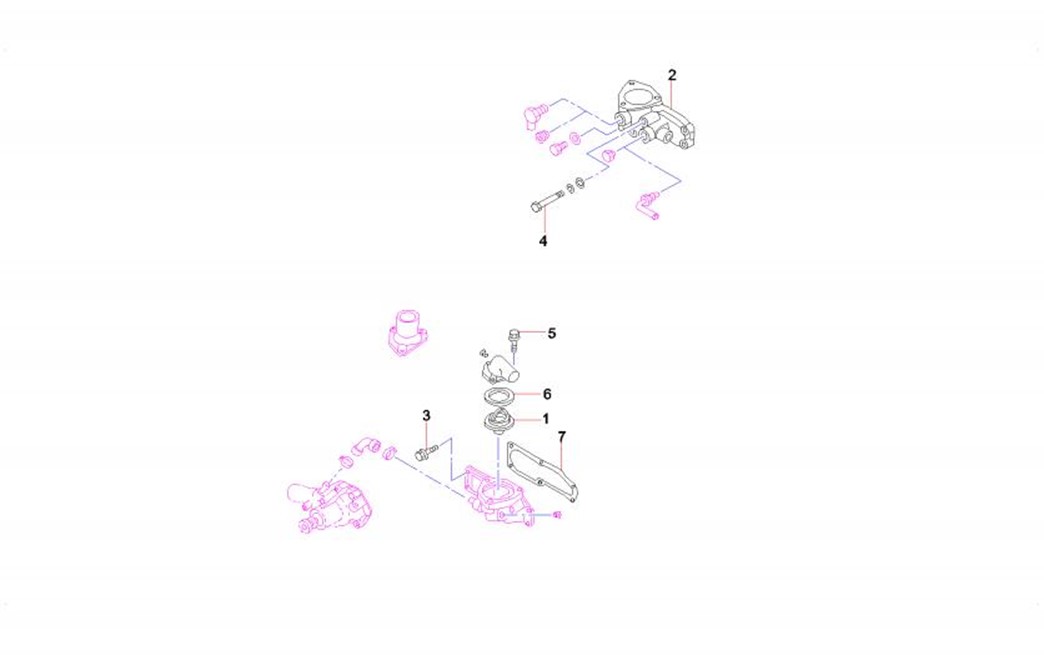 2
4
5
6
3
1
7