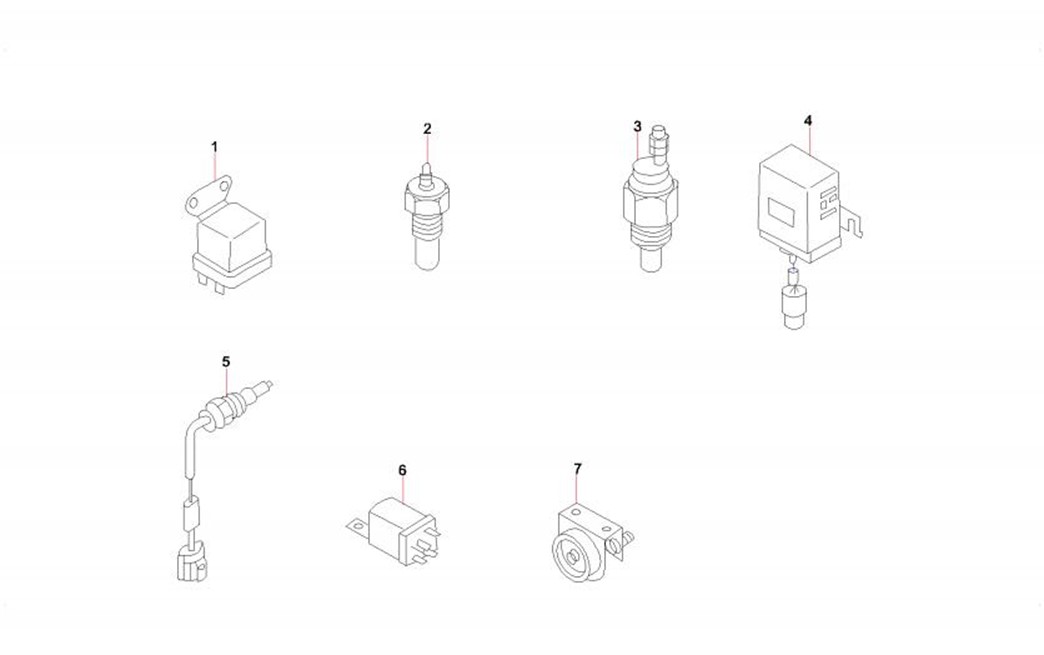 1
2
3
4
5
6
7