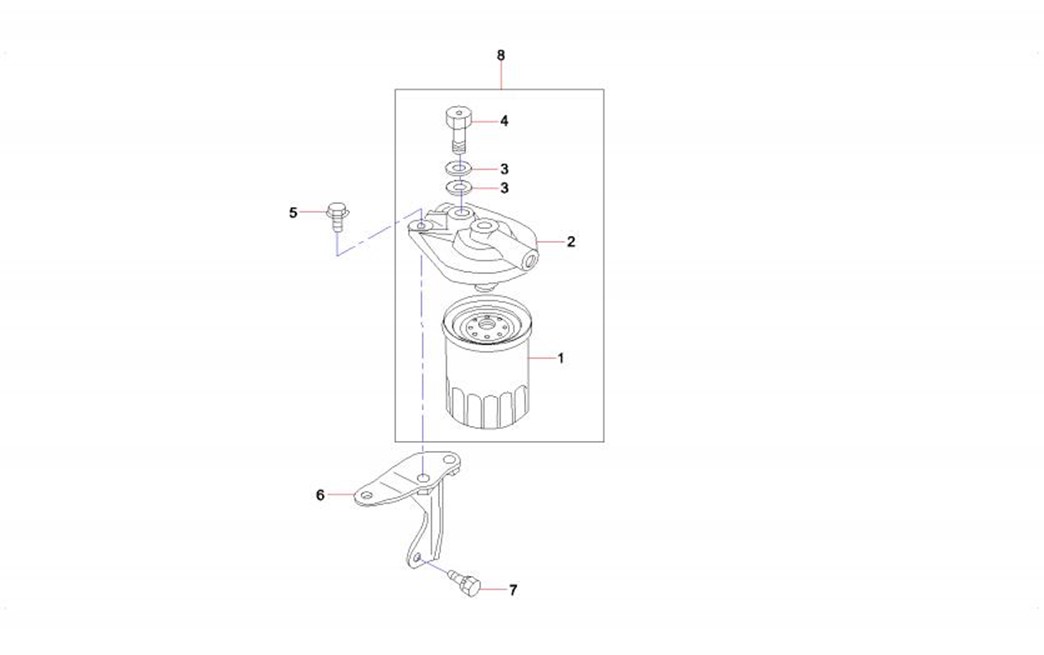 8
4
3
3
5
2
1
6
7