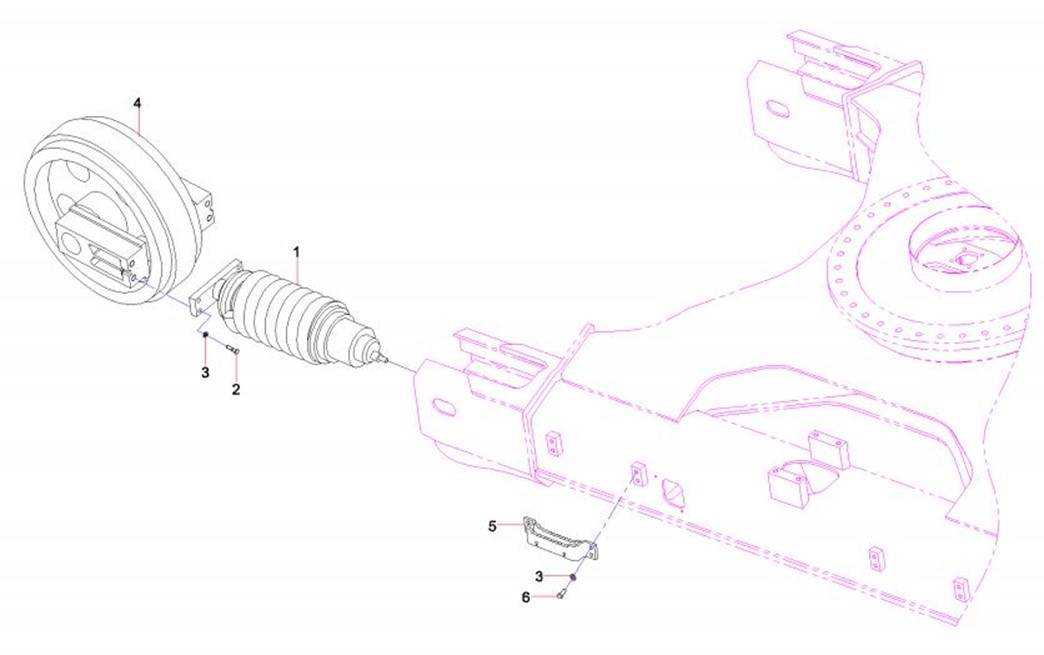 4
1
3
2
5
3
6