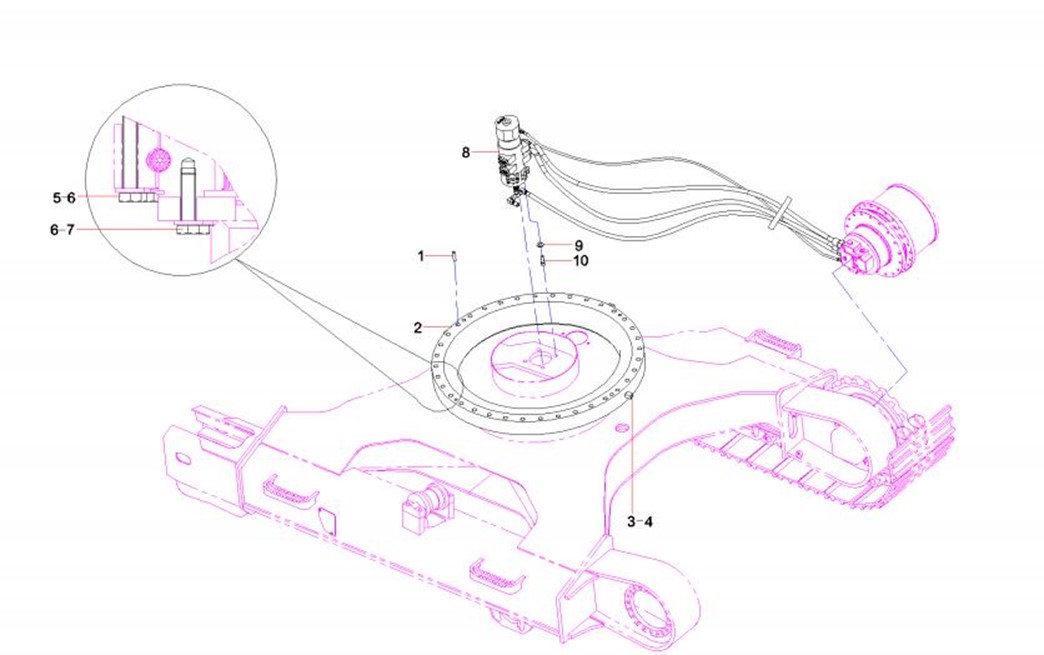 5-6
6-7
8
9
10
1
2
3-4