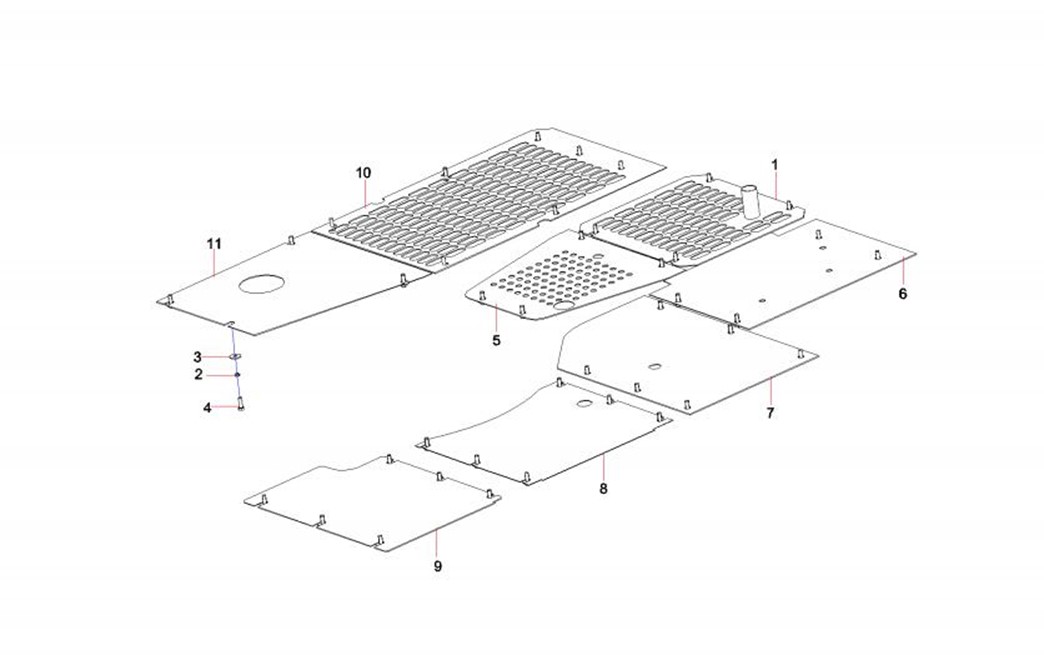 10
1
11
6
5
3
2
4
7
8
9