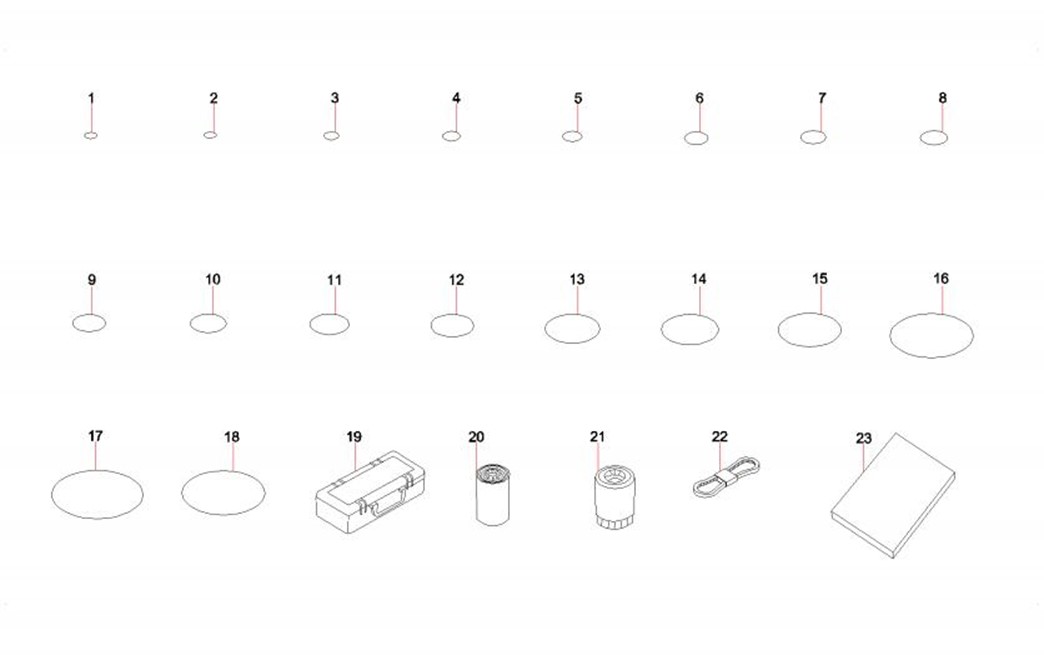 1 2 3 4 5 6 7 8

9 10 11 12 13 14 15 16

17 18 19 20 21 22 23