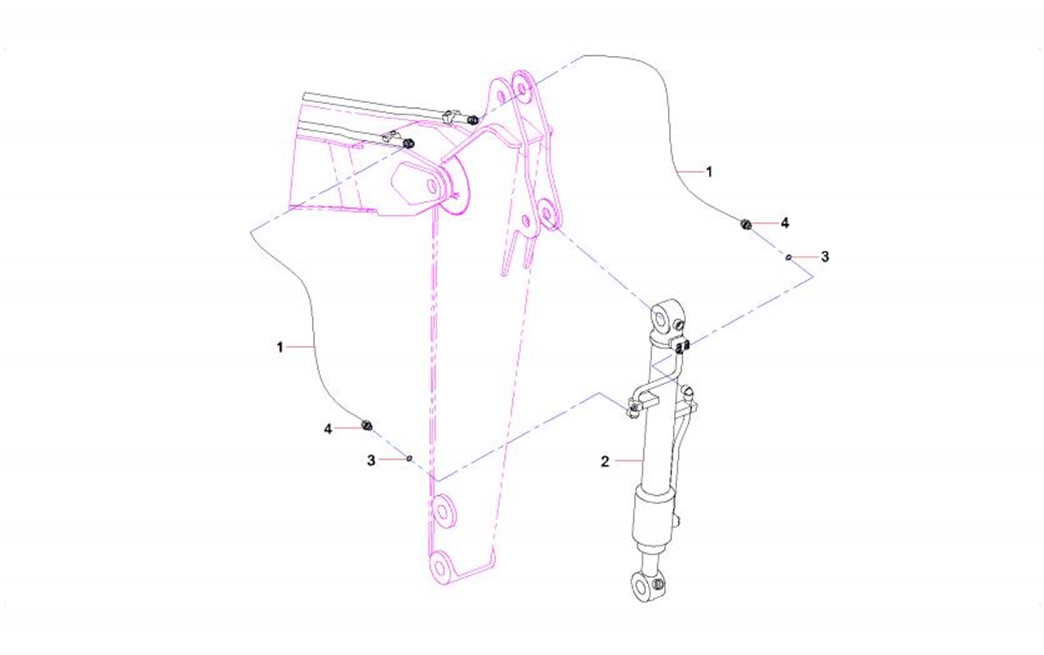 1
4
3
1
4
3
2