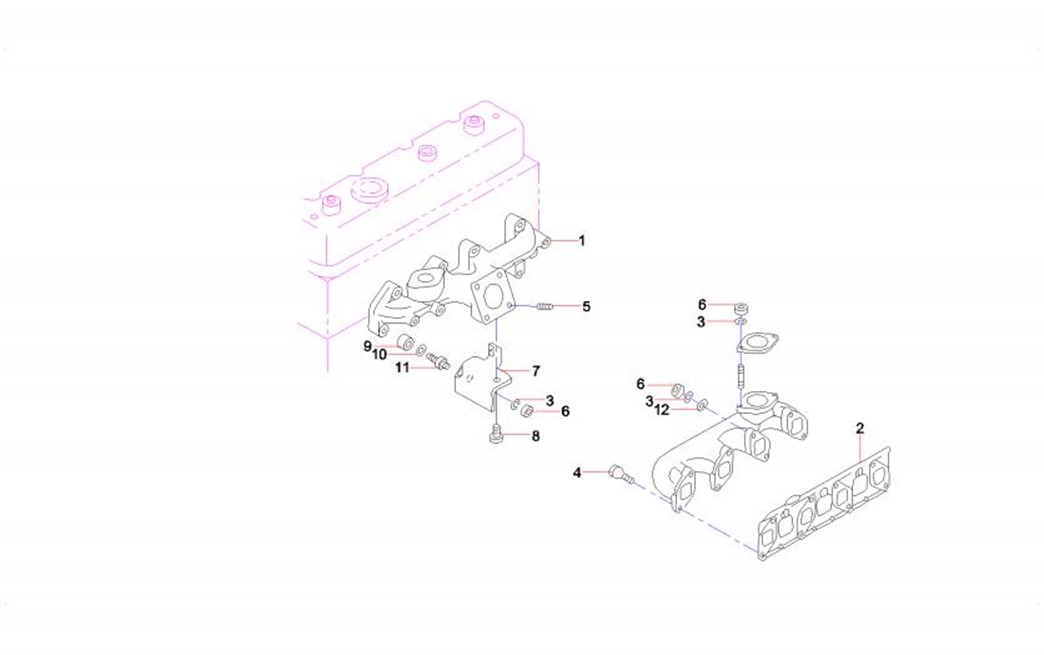 1
5
9
10
11
7
3
6
8
6
3
6
3
12
2
4