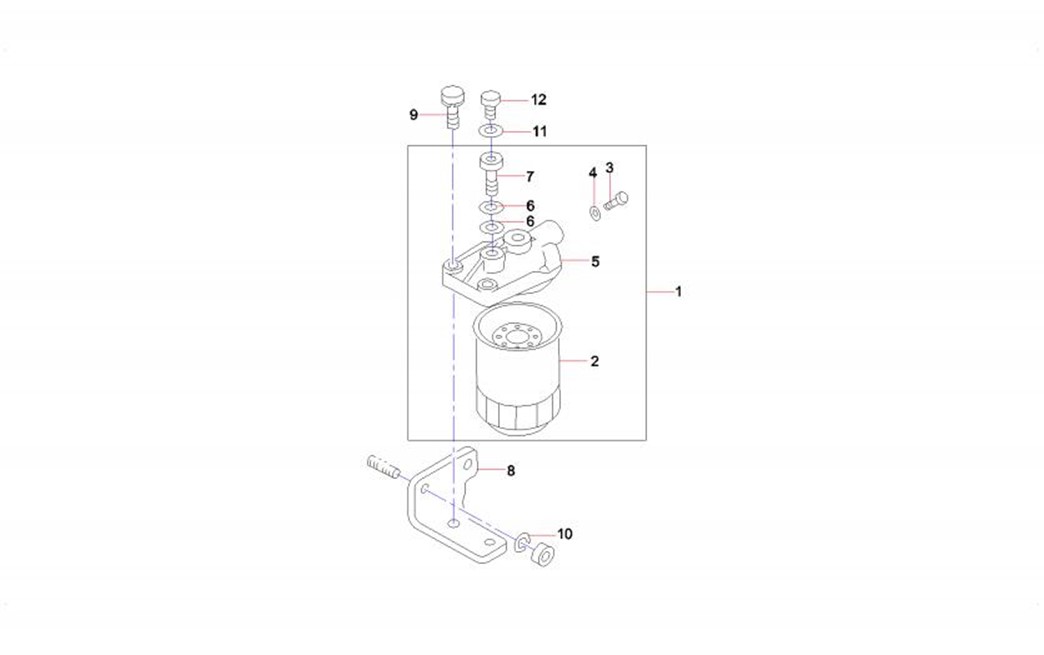 9
12
11
7
4
3
6
6
5
1
2
8
10