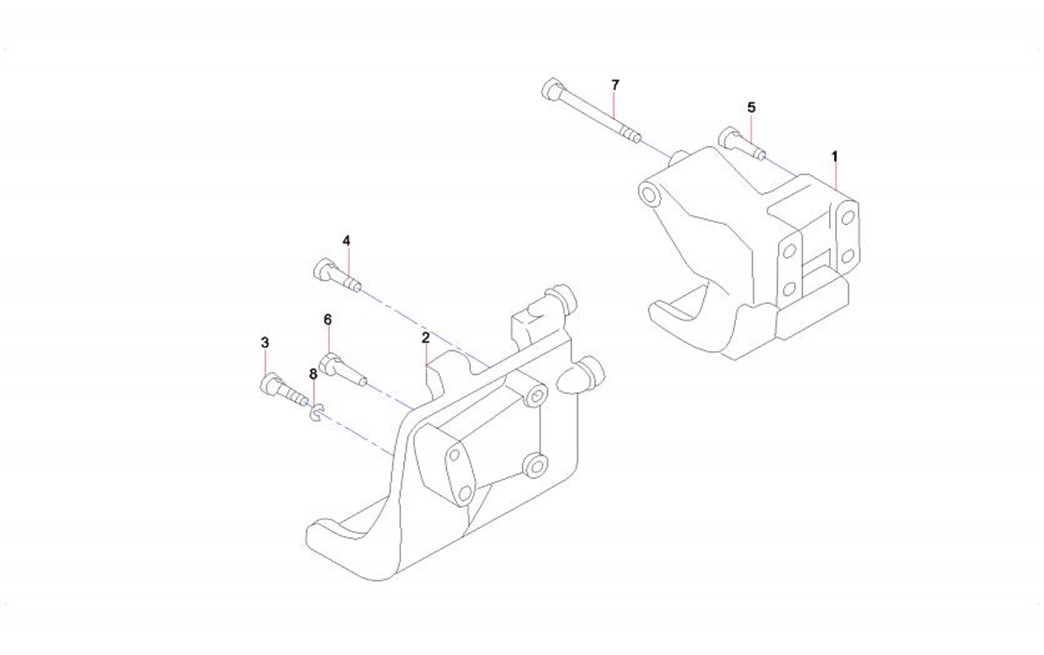 7
5
1
4
6
2
3
8