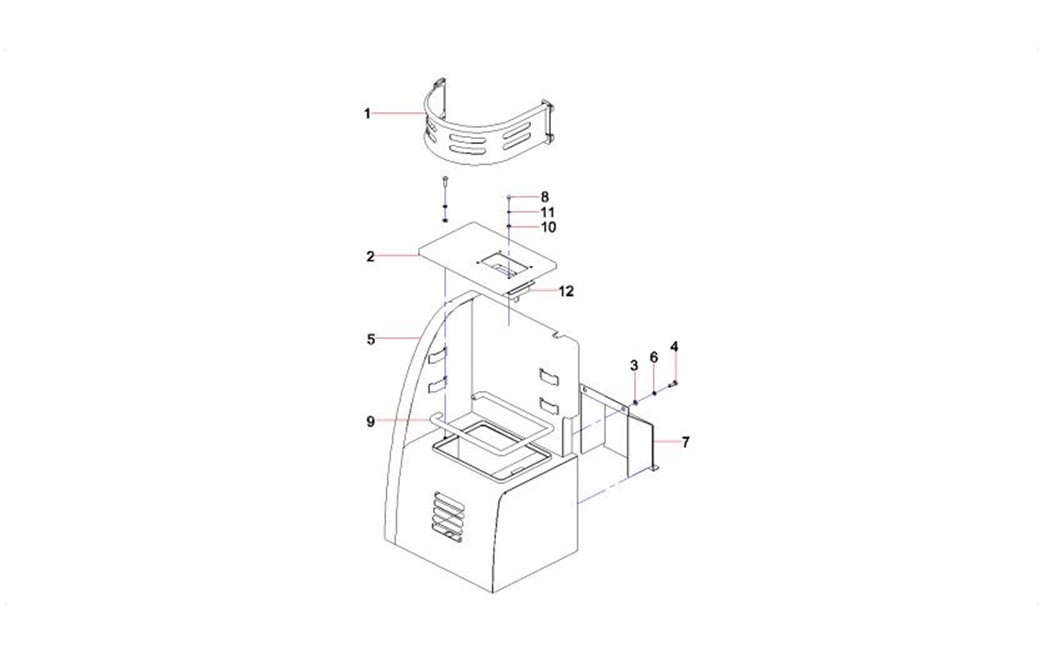 1
8
11
10
2
12
5
3
6
4
9
7