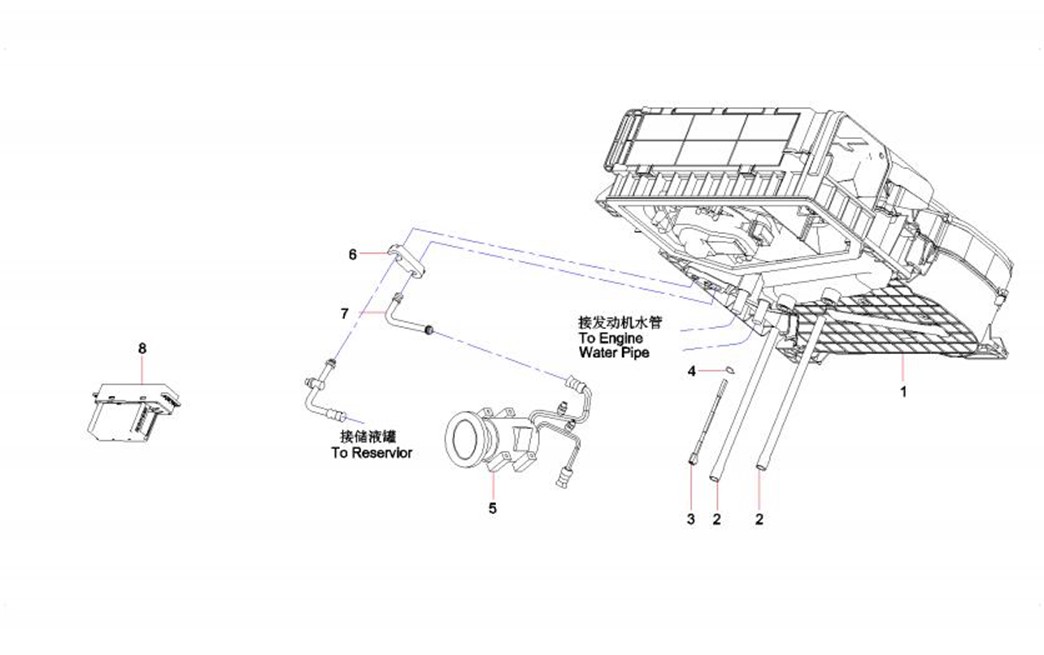 6

7

8

接发动机水管
To Engine
Water Pipe

4

1

接储液罐
To Reservior

5

3 2 2