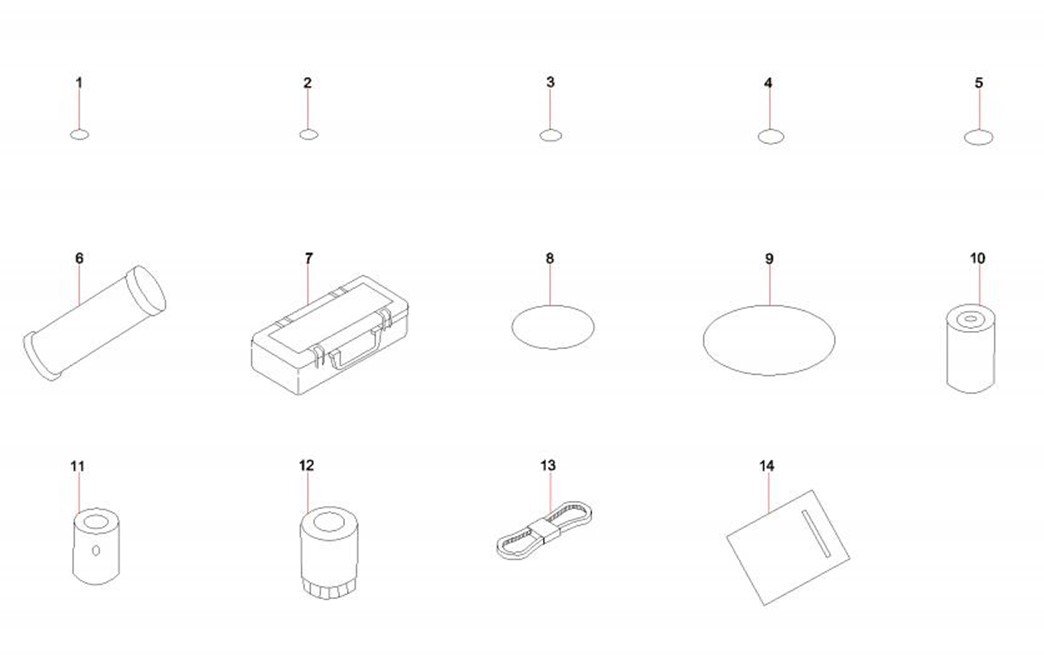 1
2
3
4
5
6
7
8
9
10
11
12
13
14