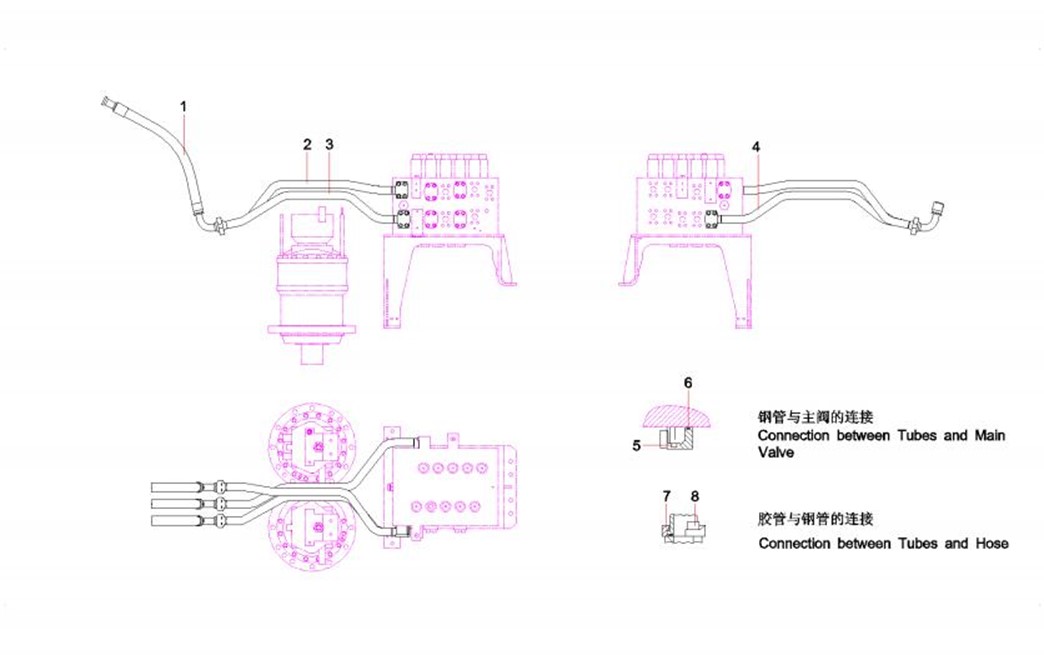 1
2
3
4
6
5
钢管与主阀的连接
Connection between Tubes and Main Valve
7
8
胶管与钢管的连接
Connection between Tubes and Hose