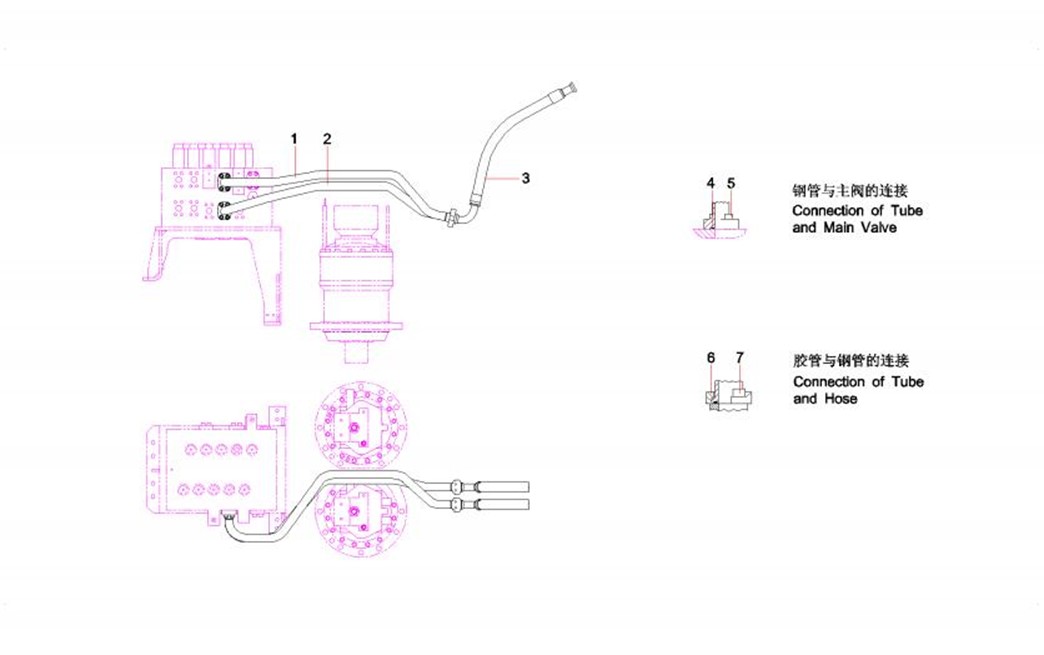 1
2
3

4 5
钢管与主阀的连接
Connection of Tube and Main Valve

6 7
胶管与钢管的连接
Connection of Tube and Hose