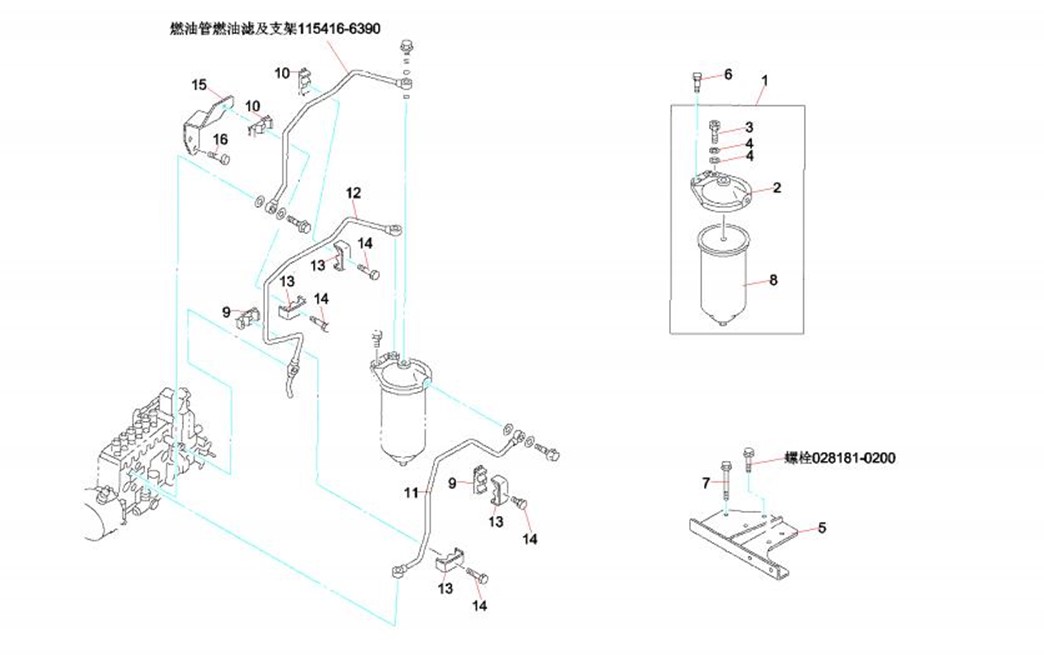 燃油管燃油滤及支架115416-6390

10
15
10
16
12
14
13
13
14
9
11
9
13
14
13
14

6
1
3
4
4
2
8

螺栓028181-0200
7
5