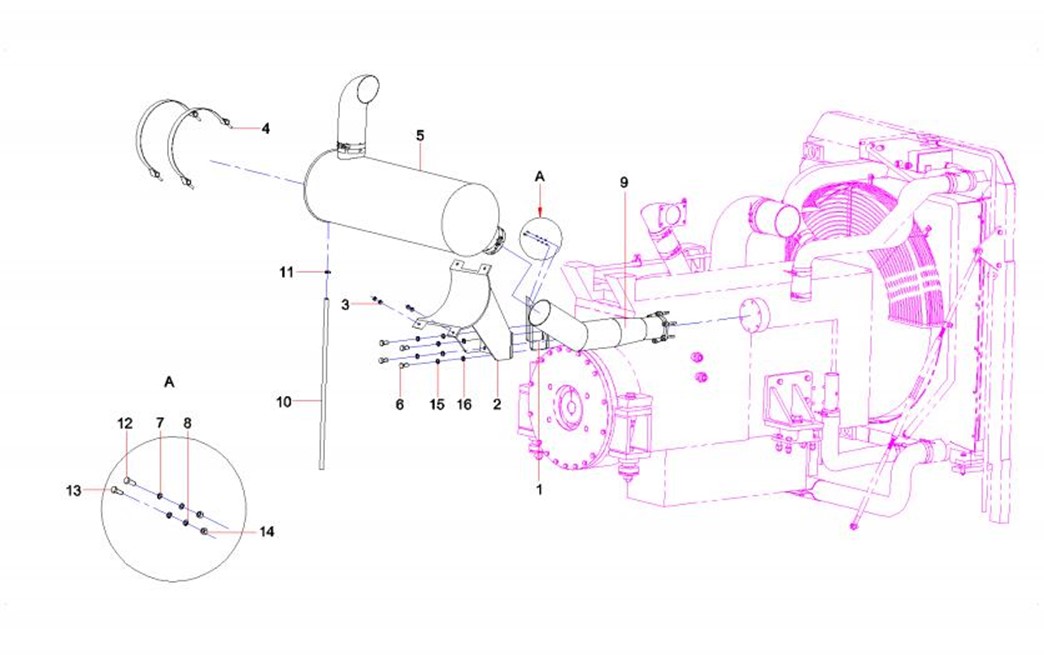 4
5
A
9
11
3
10
6
15
16
2
1
A
12
7
8
13
14