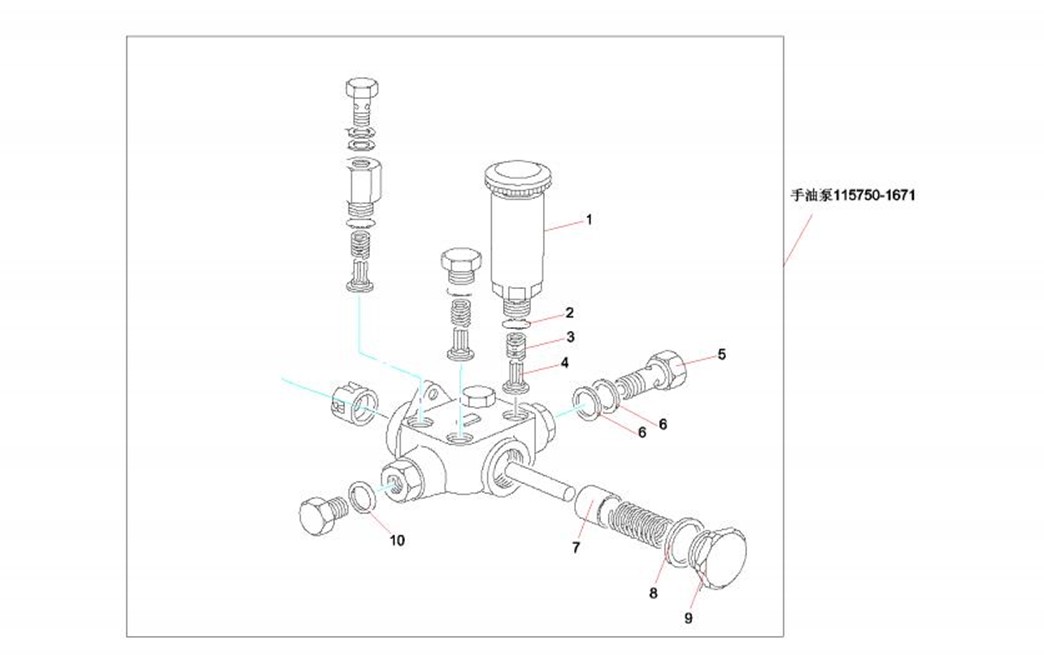 手油泵115750-1671

1
2
3
4
5
6
6
7
8
9
10