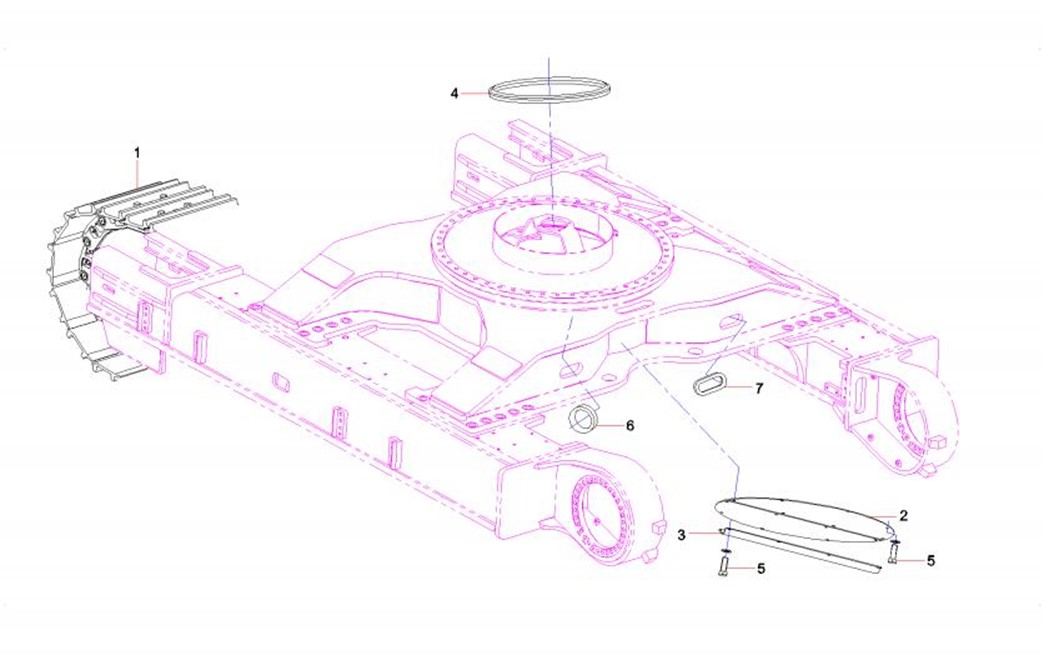 4
1
7
6
2
3
5
5