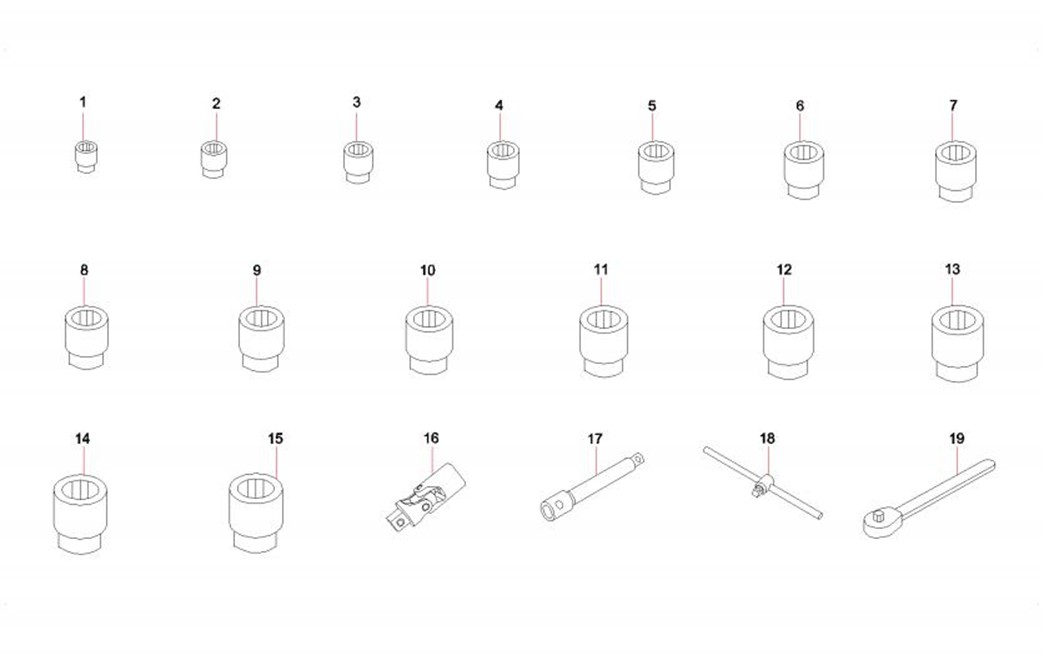 1 2 3 4 5 6 7

8 9 10 11 12 13

14 15 16 17 18 19