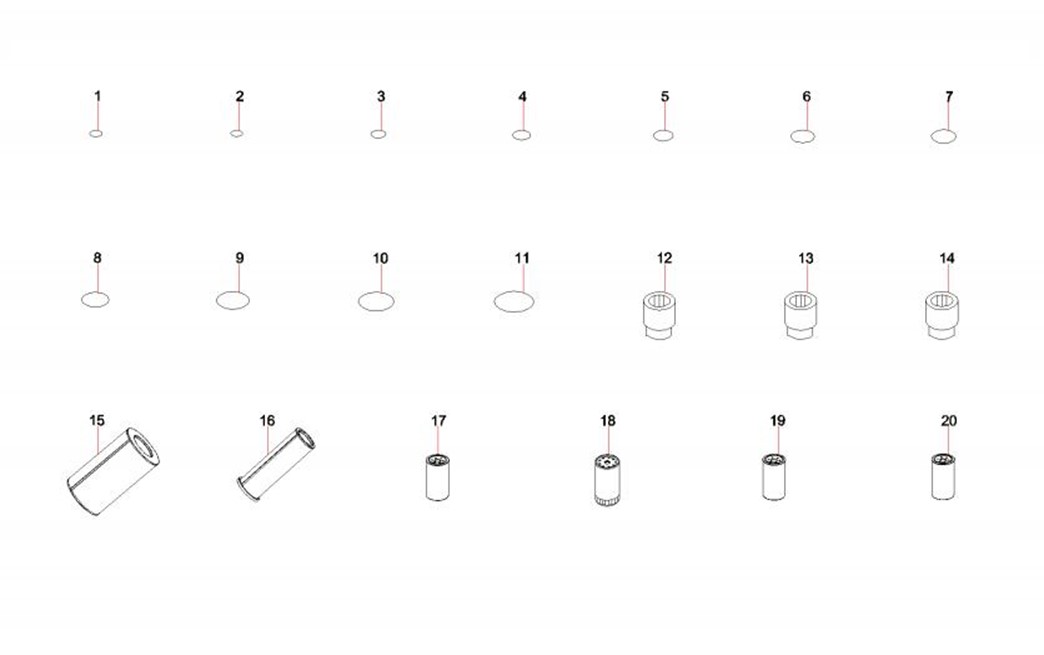 1 2 3 4 5 6 7

8 9 10 11 12 13 14

15 16 17 18 19 20