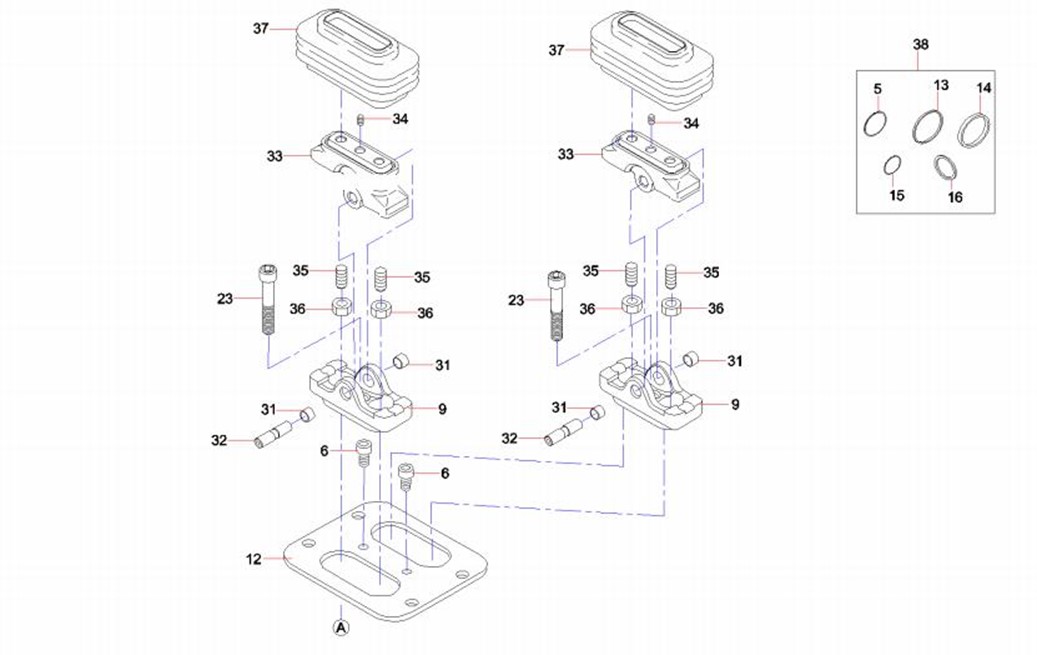 37
34
33
35
35
23
36
36
31
9
31
32
6
6
12
A
37
34
33
35
35
23
36
36
31
9
31
32
38
5
13
14
15
16