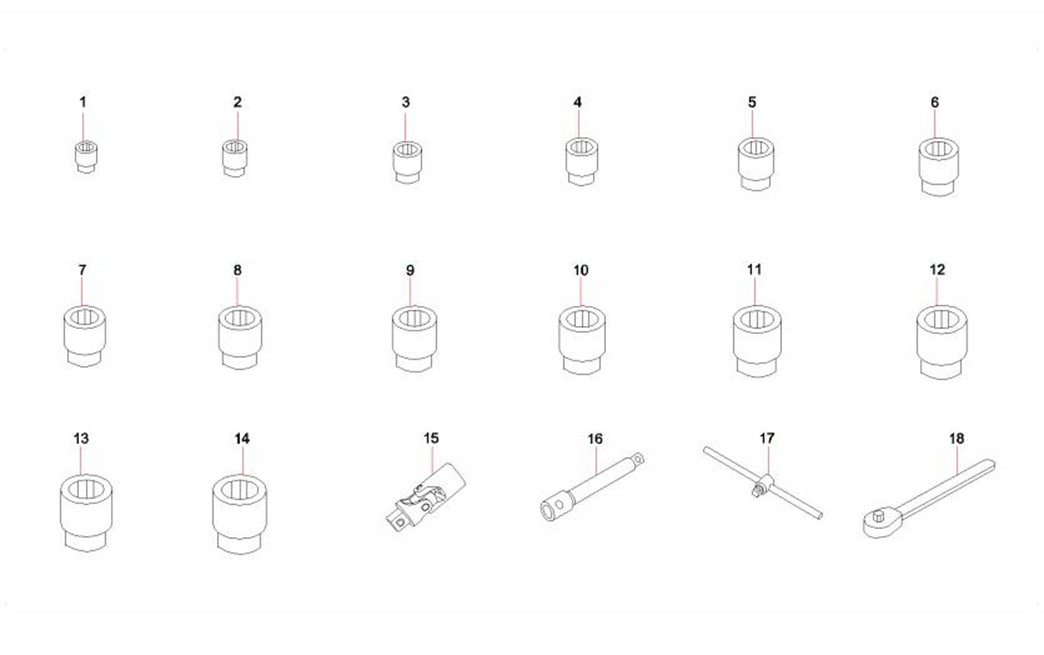 1 2 3 4 5 6

7 8 9 10 11 12

13 14 15 16 17 18