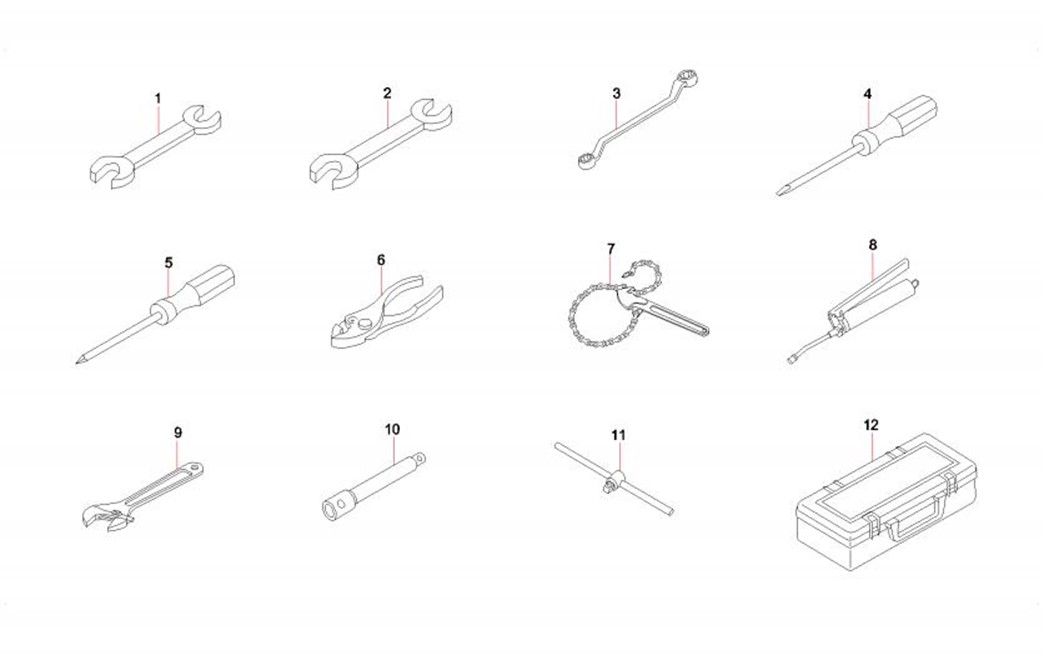 1
2
3
4
5
6
7
8
9
10
11
12