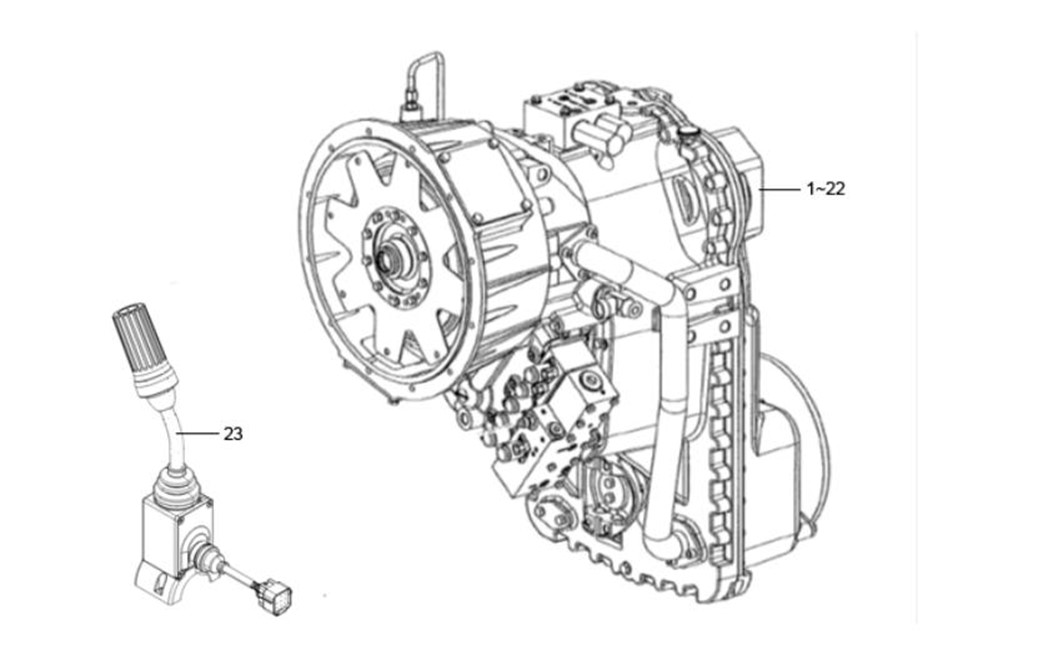 1~22

23