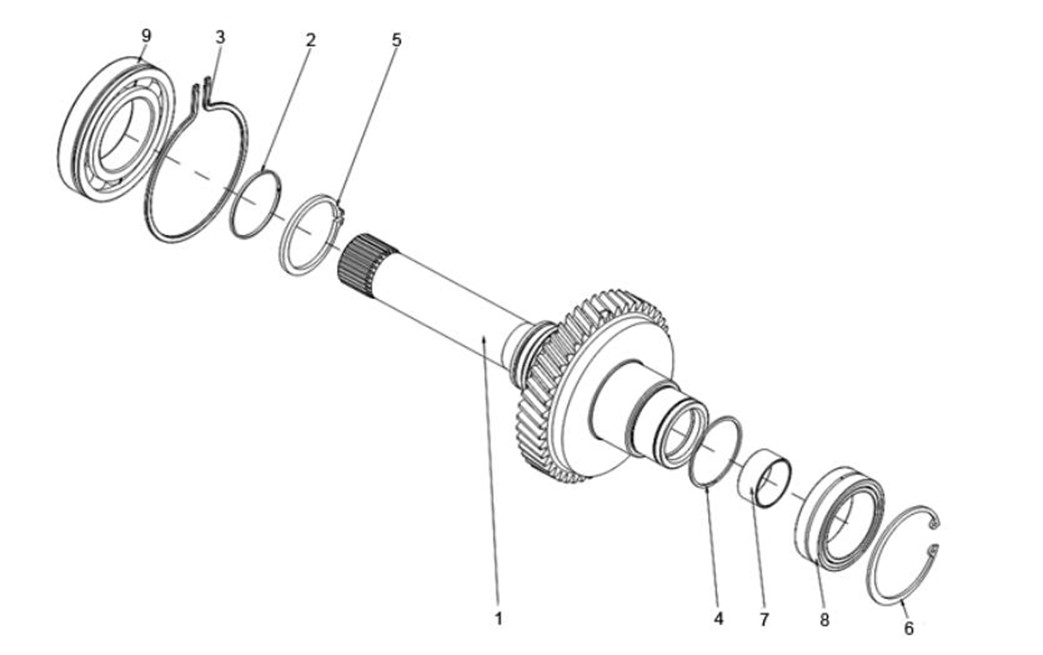 9
3
2
5
1
4
7
8
6