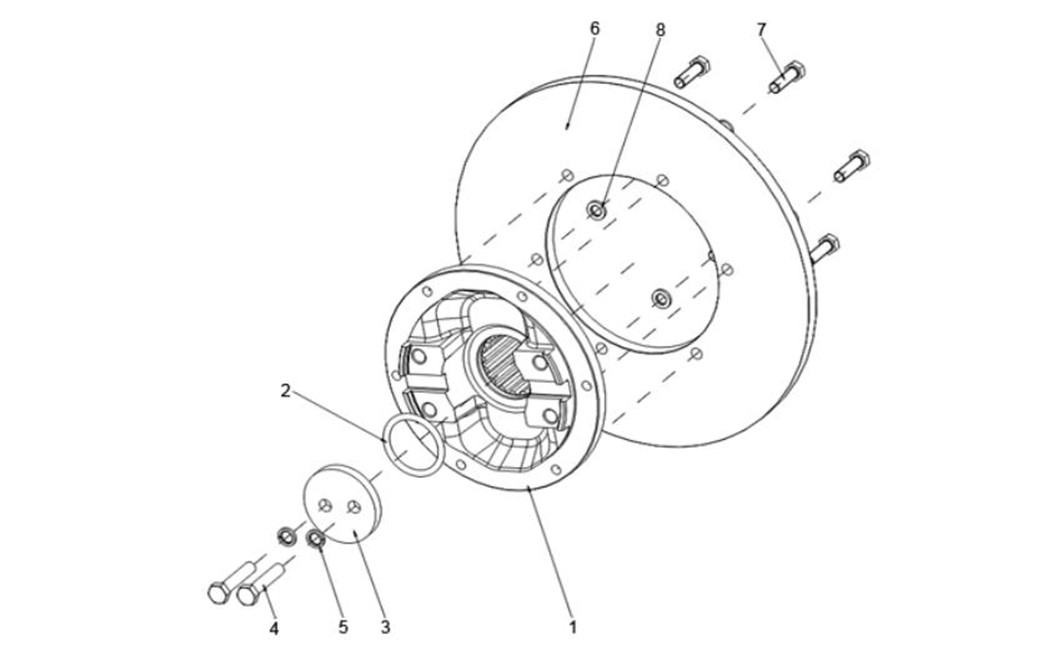 6
8
7
2
4
5
3
1